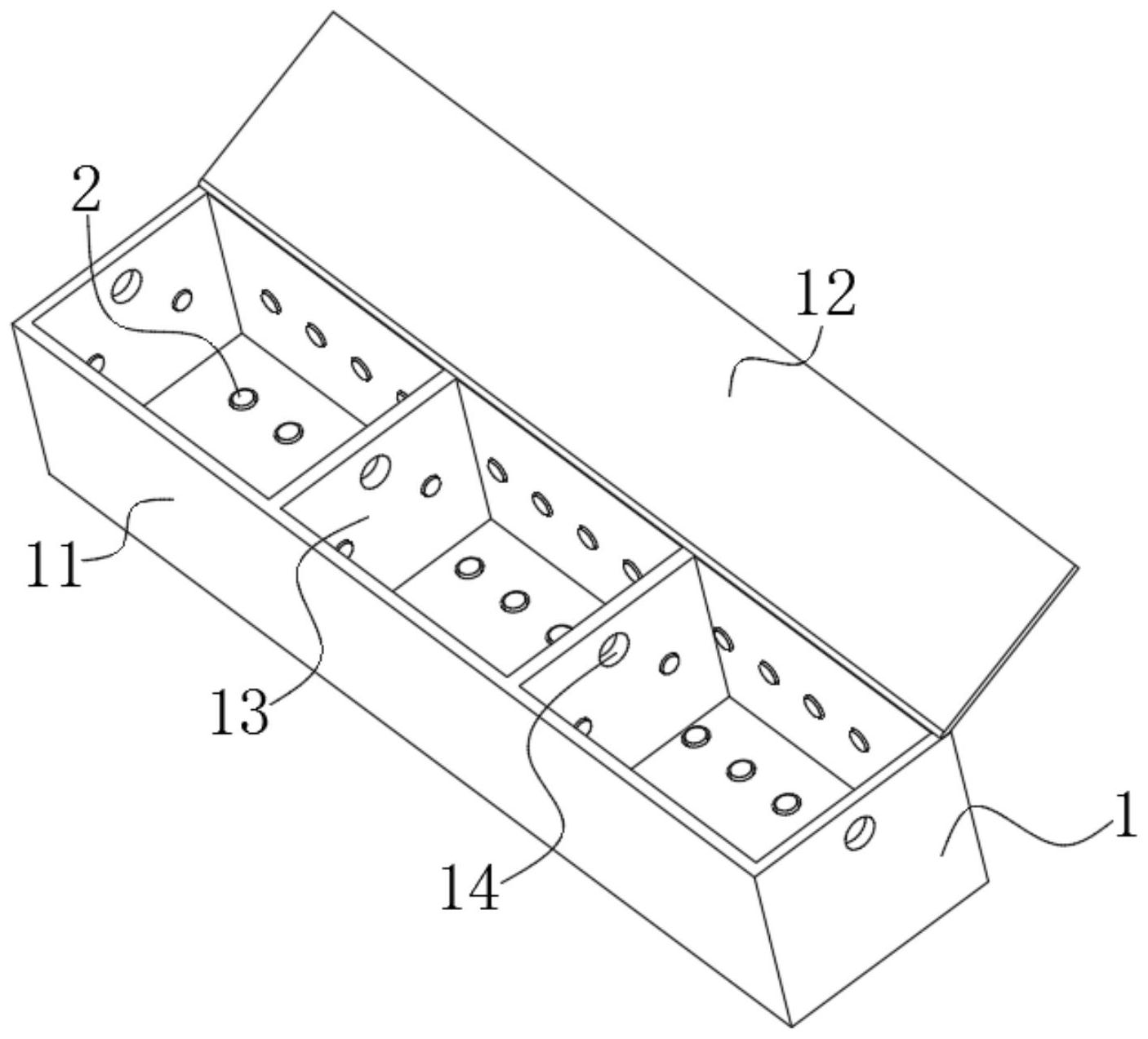 2
12
11
13
14
1