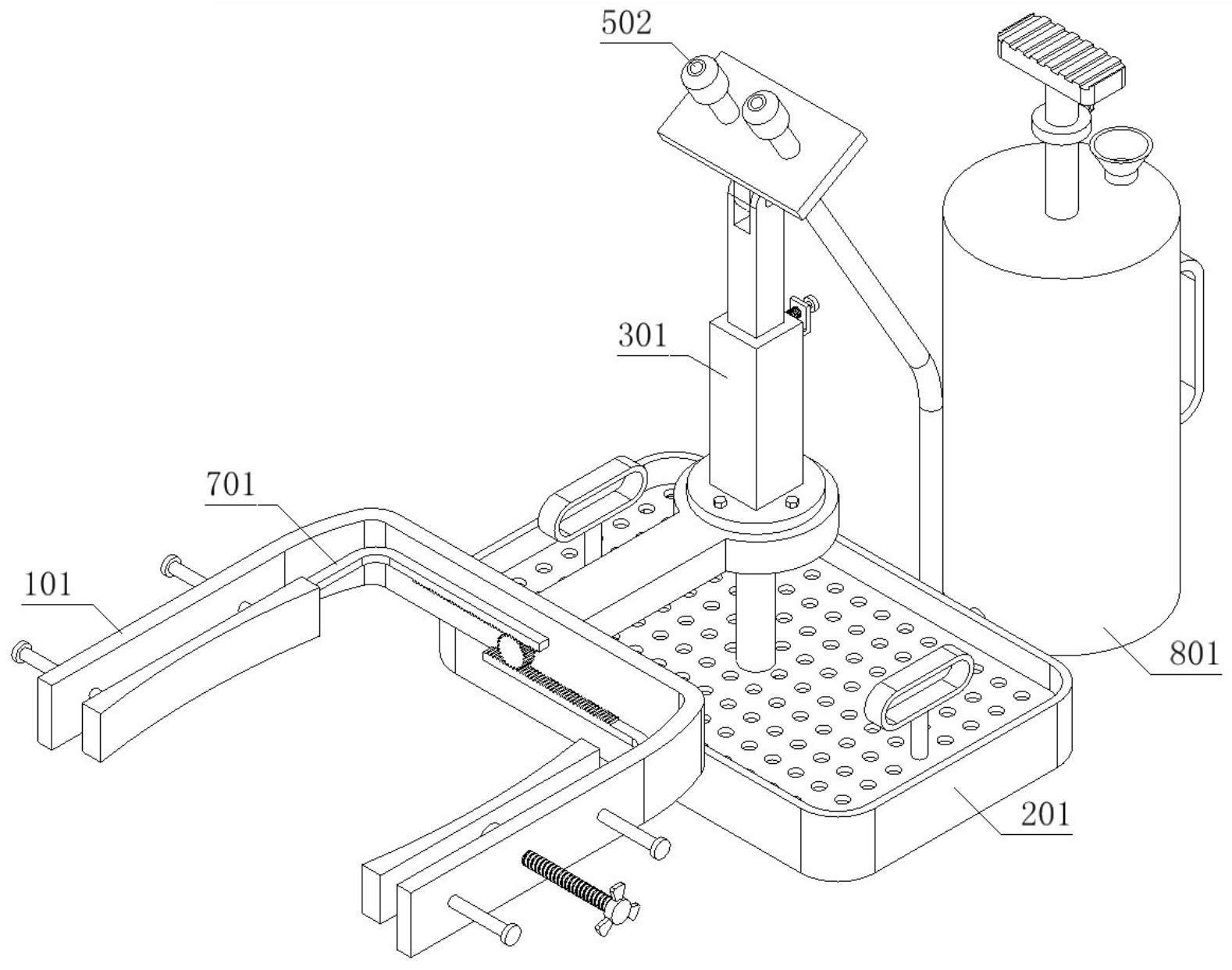 502

301

701

101

801

201