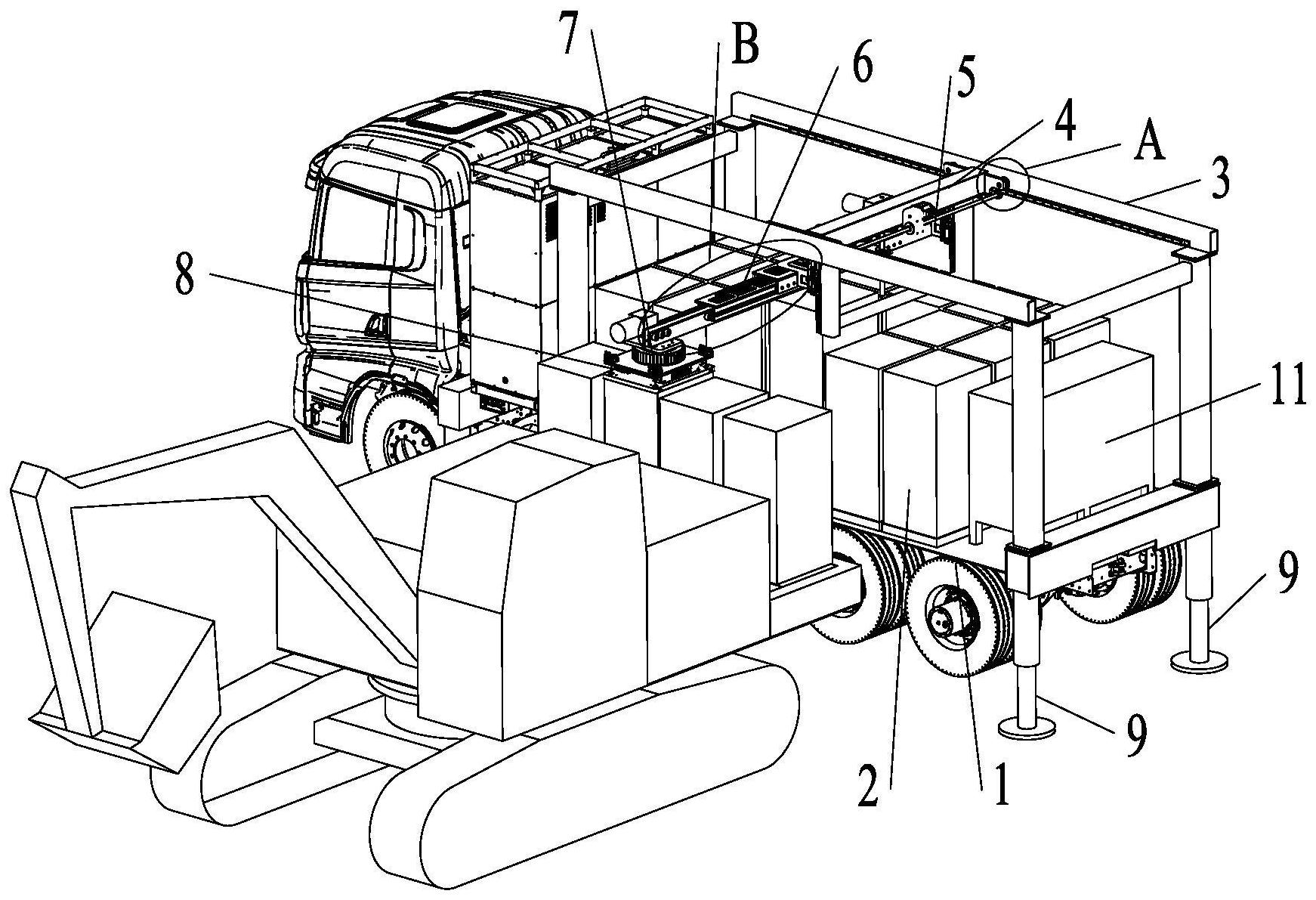 7
B
6
5
4
A
3
8
11
9
9
2
1