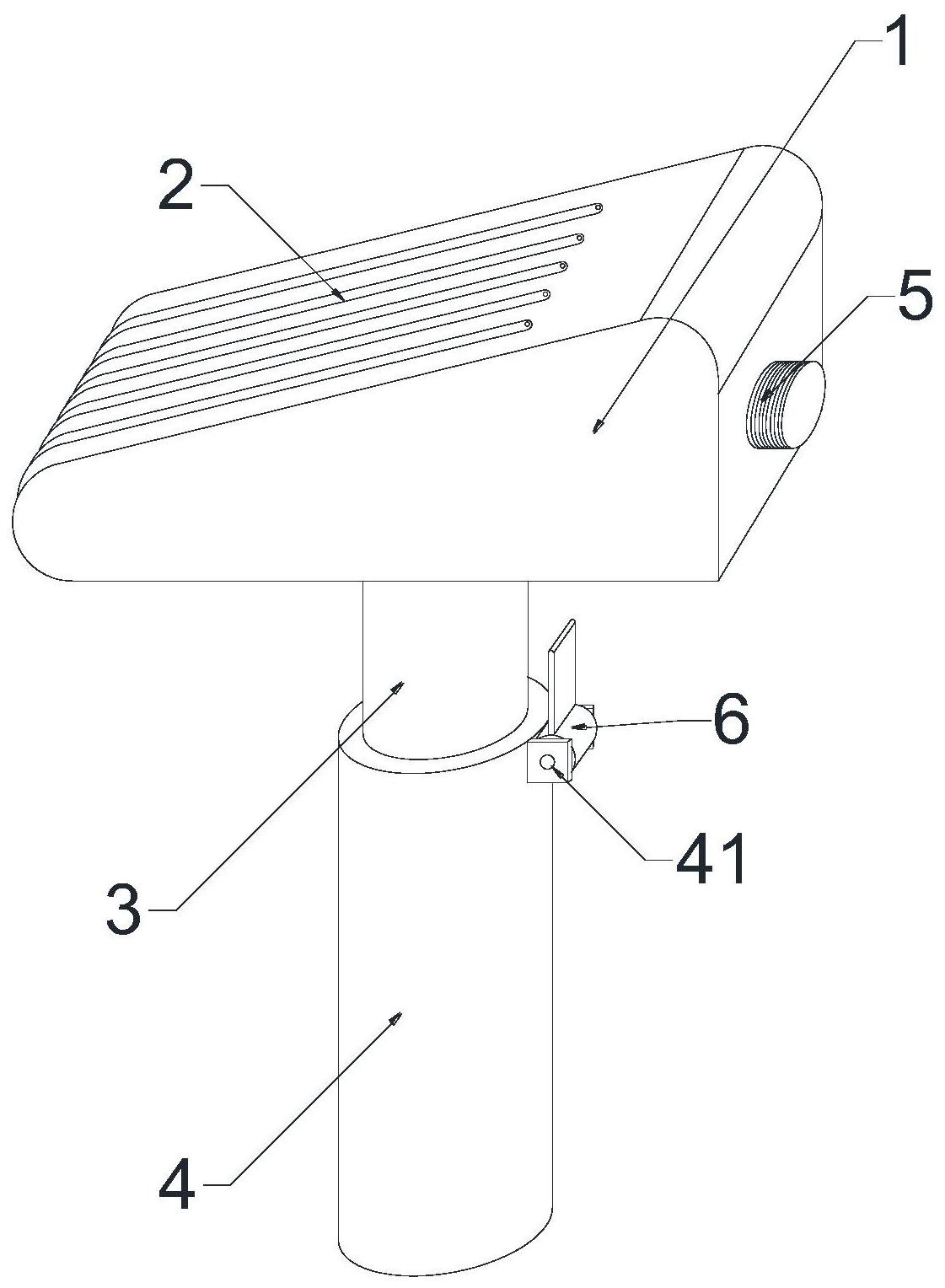 1
2
5
6
41
3
4