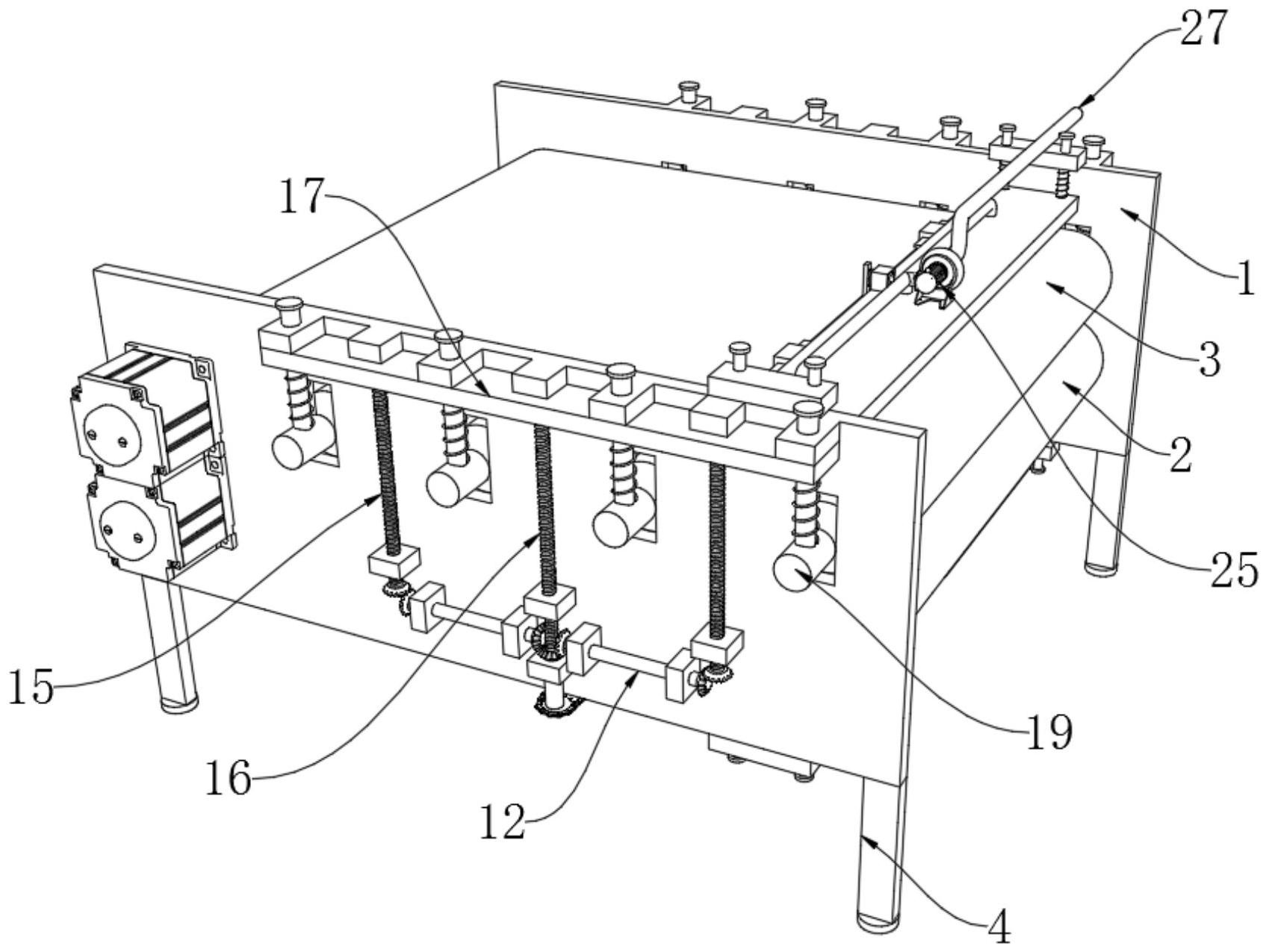 27
17
1
3
2
25
15
19
16
12
4