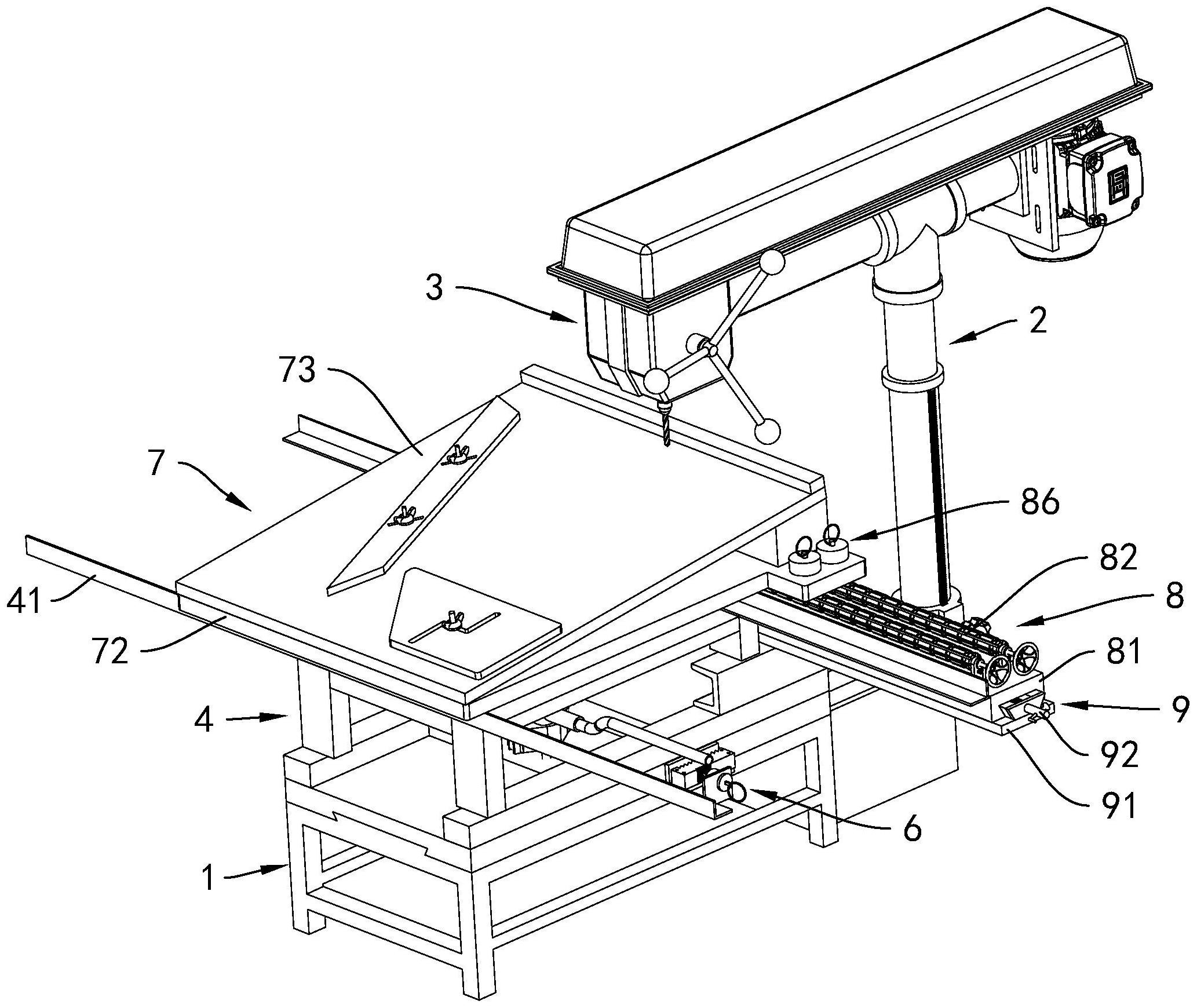 3
2
73
7
86
82
8
41
72
81
9
4
92
91
6
1