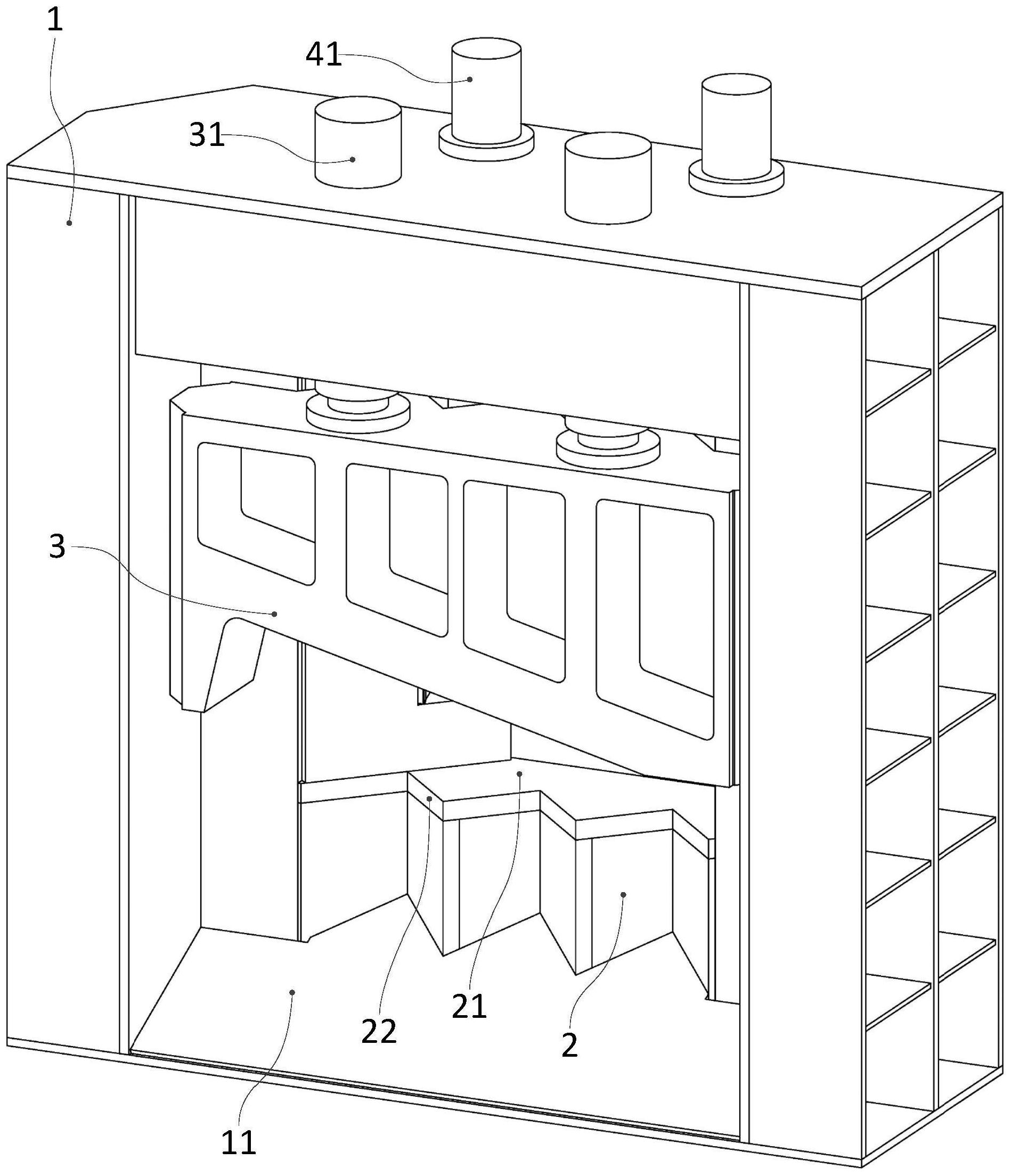 1
41
31
3
22
21
2
11