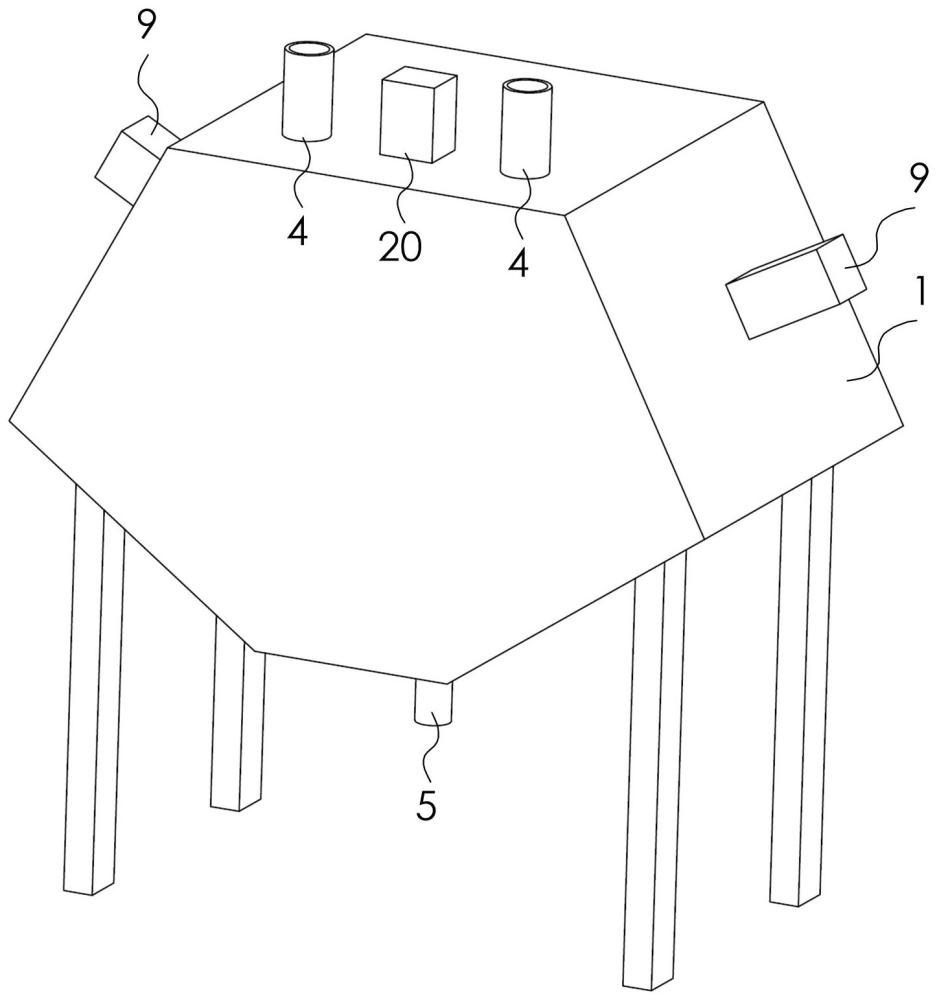 9
4
20
4
9
1
5