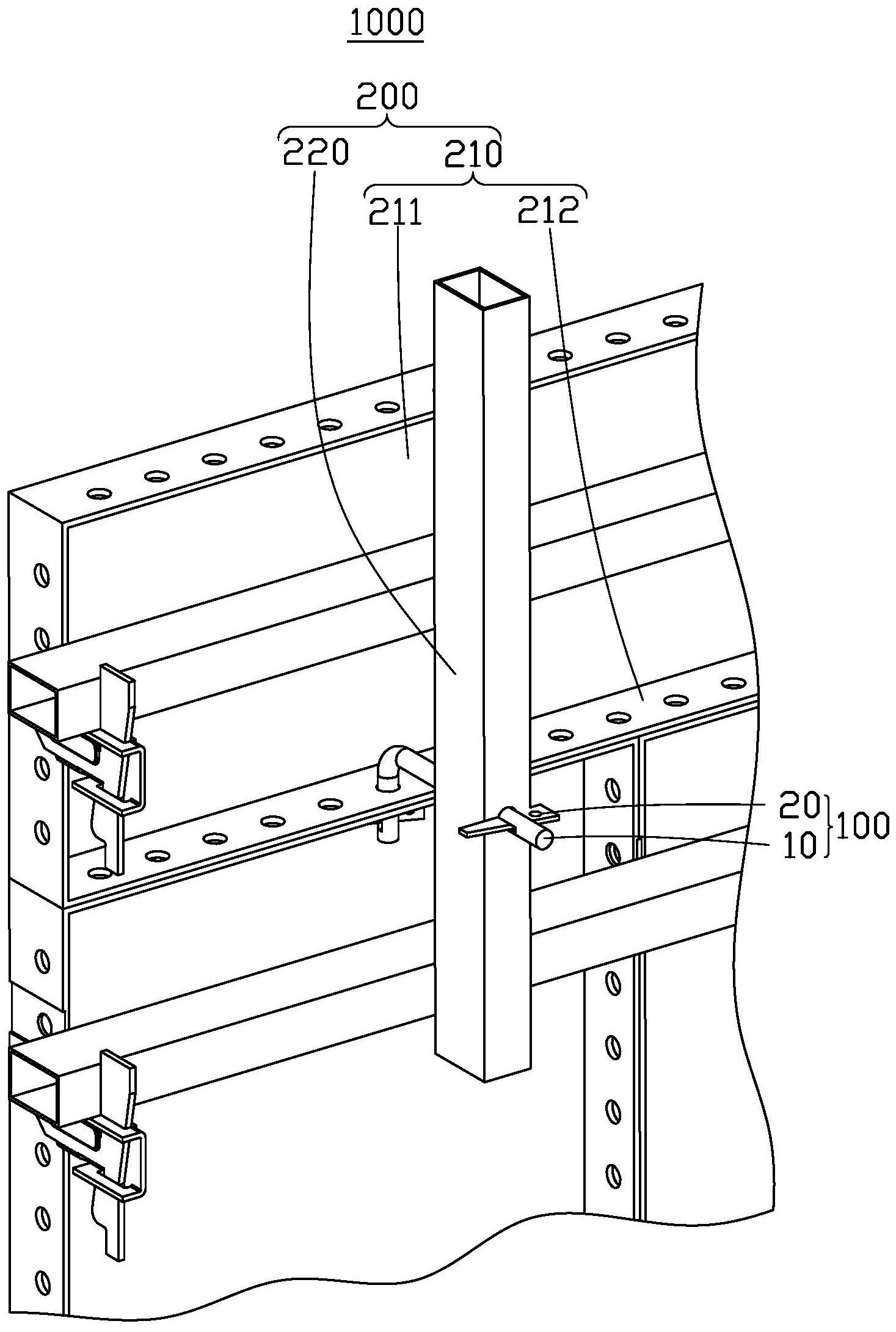 1000

200

220

210

211

212

20

10

100