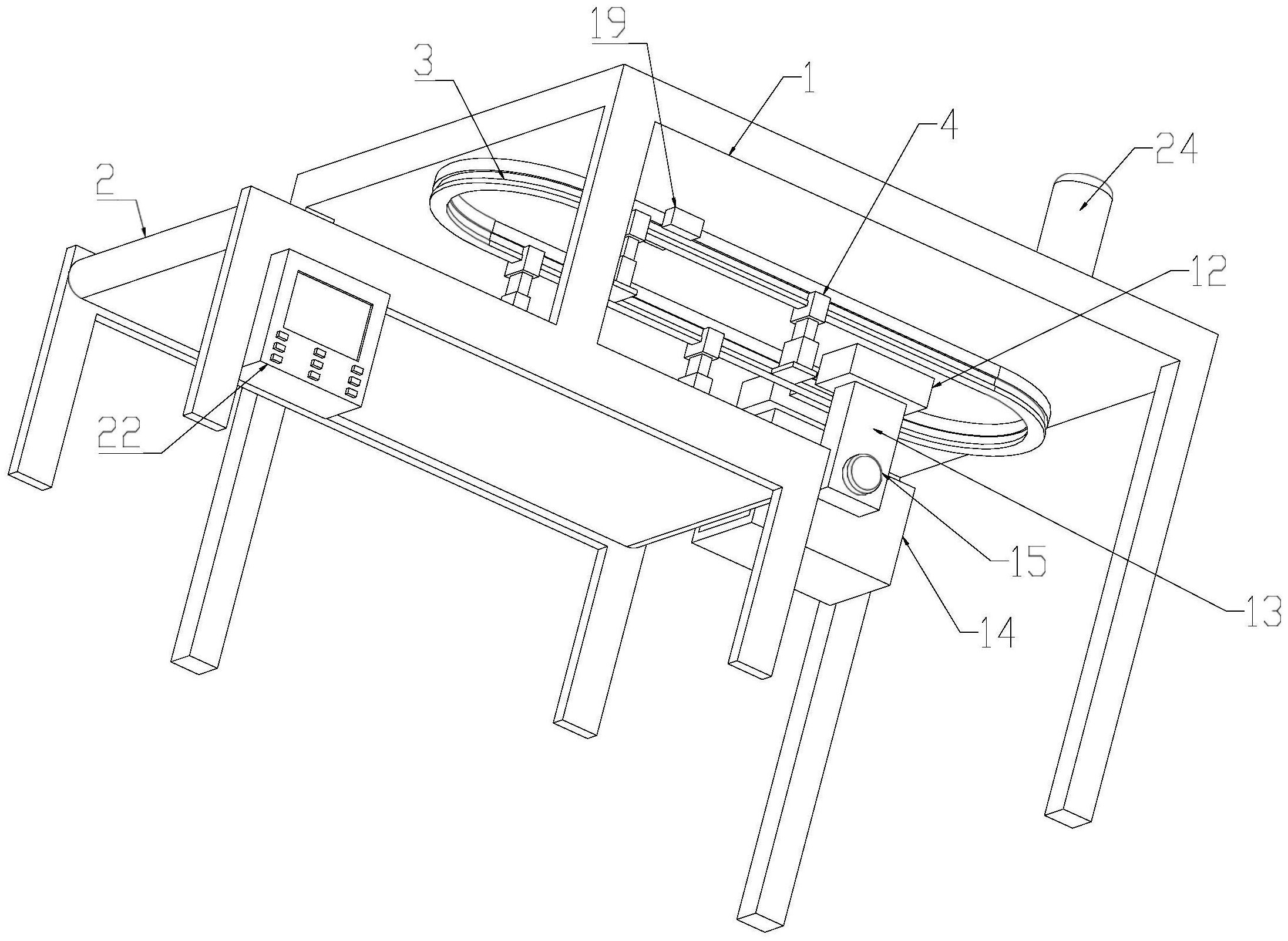 19
3
1
4
24
2
12
22
15
13
14