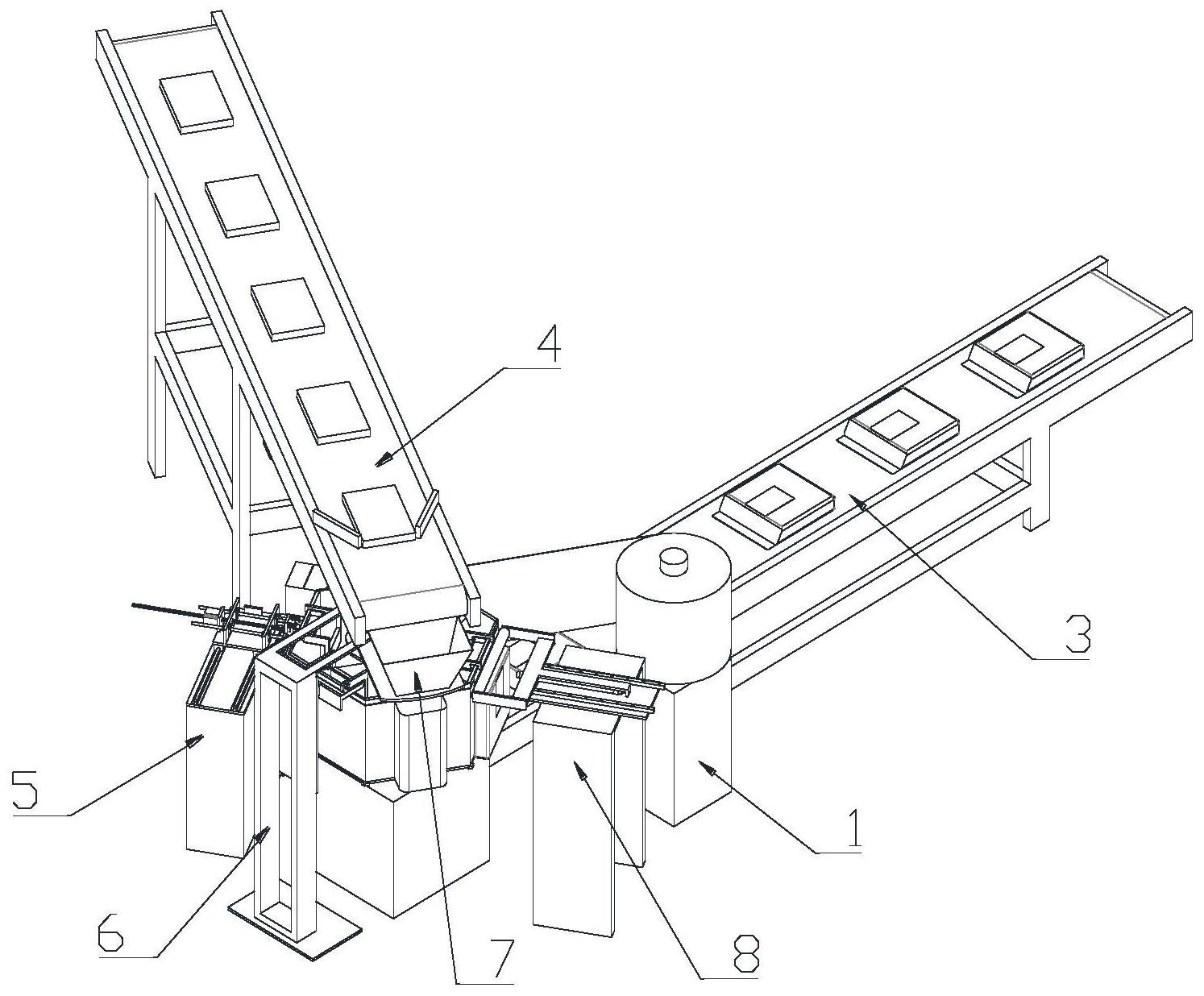 4
3
5
1
6
7
8