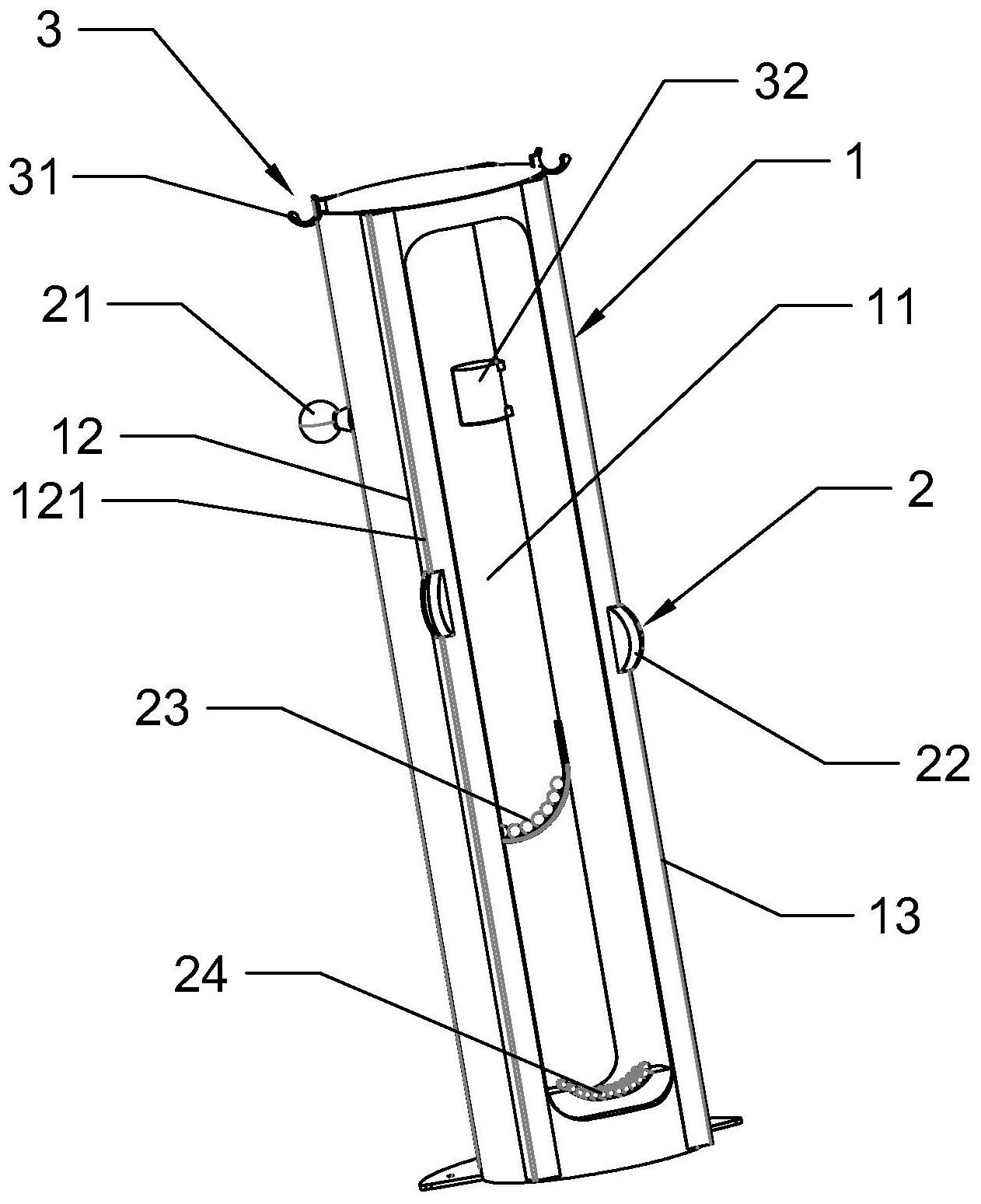 3
32
31
1
21
11
12
121
2
23
22
13
24