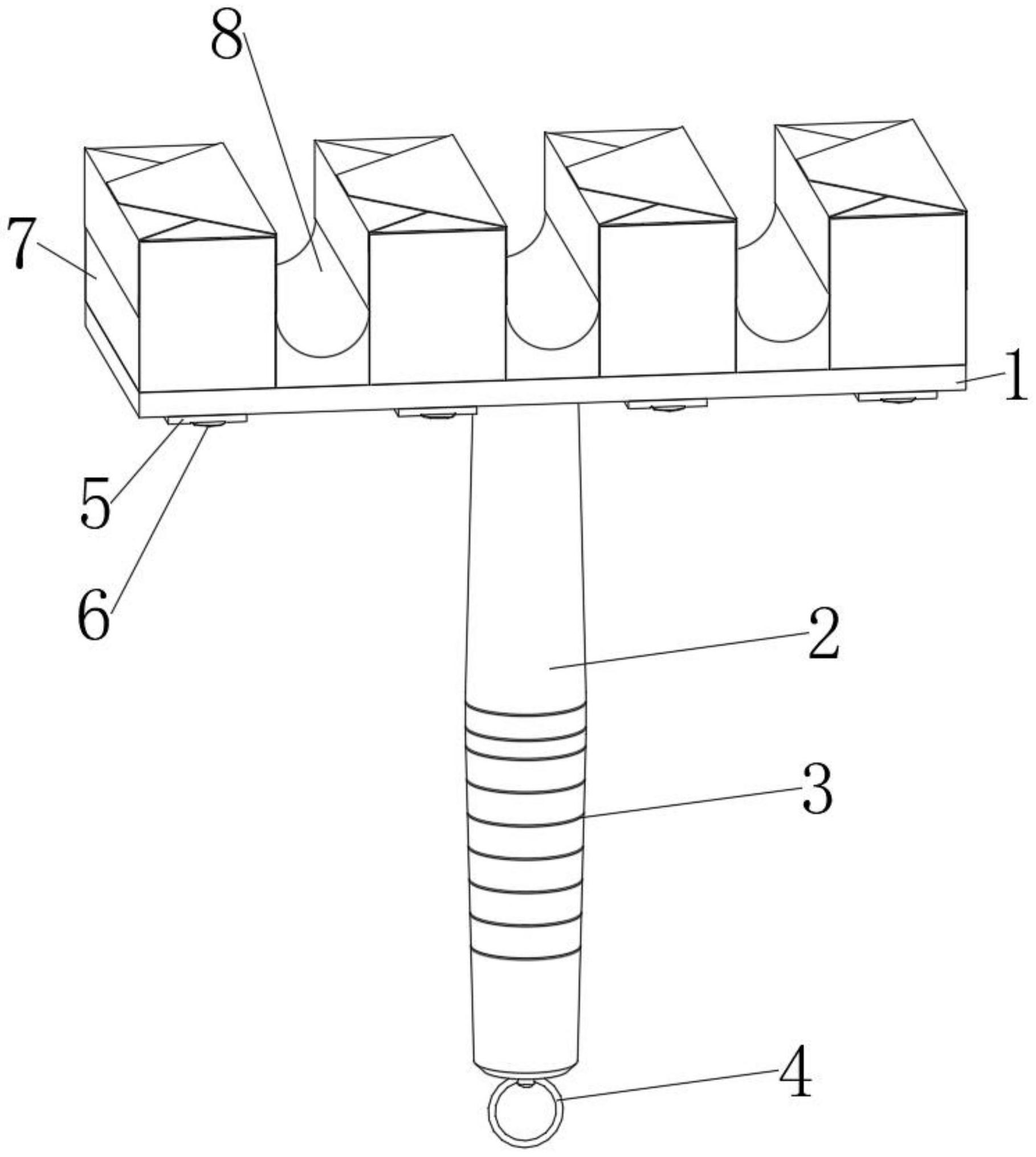 8
7
1
5
6
2
3
4