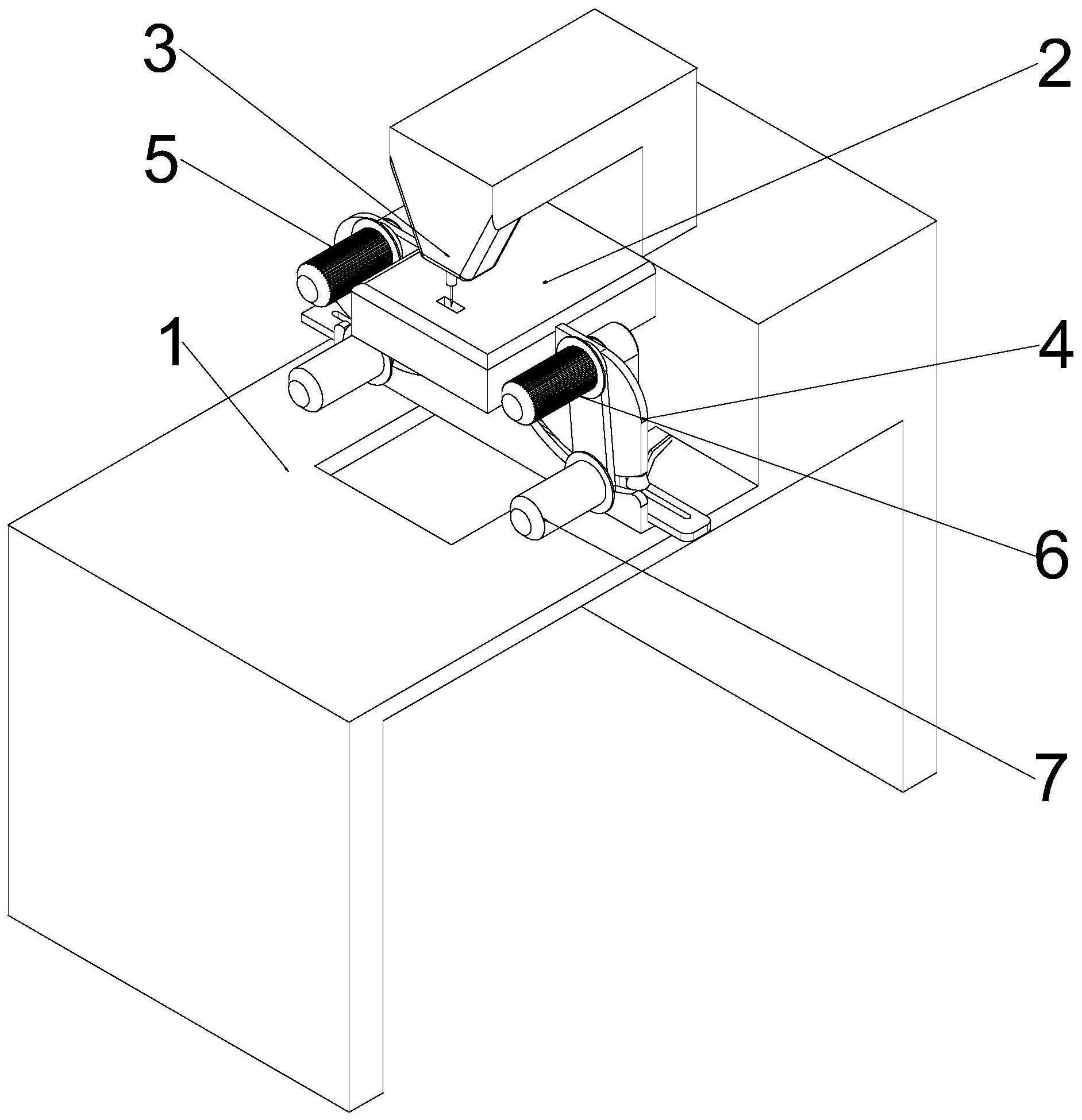 3
2
5
1
4
6
7