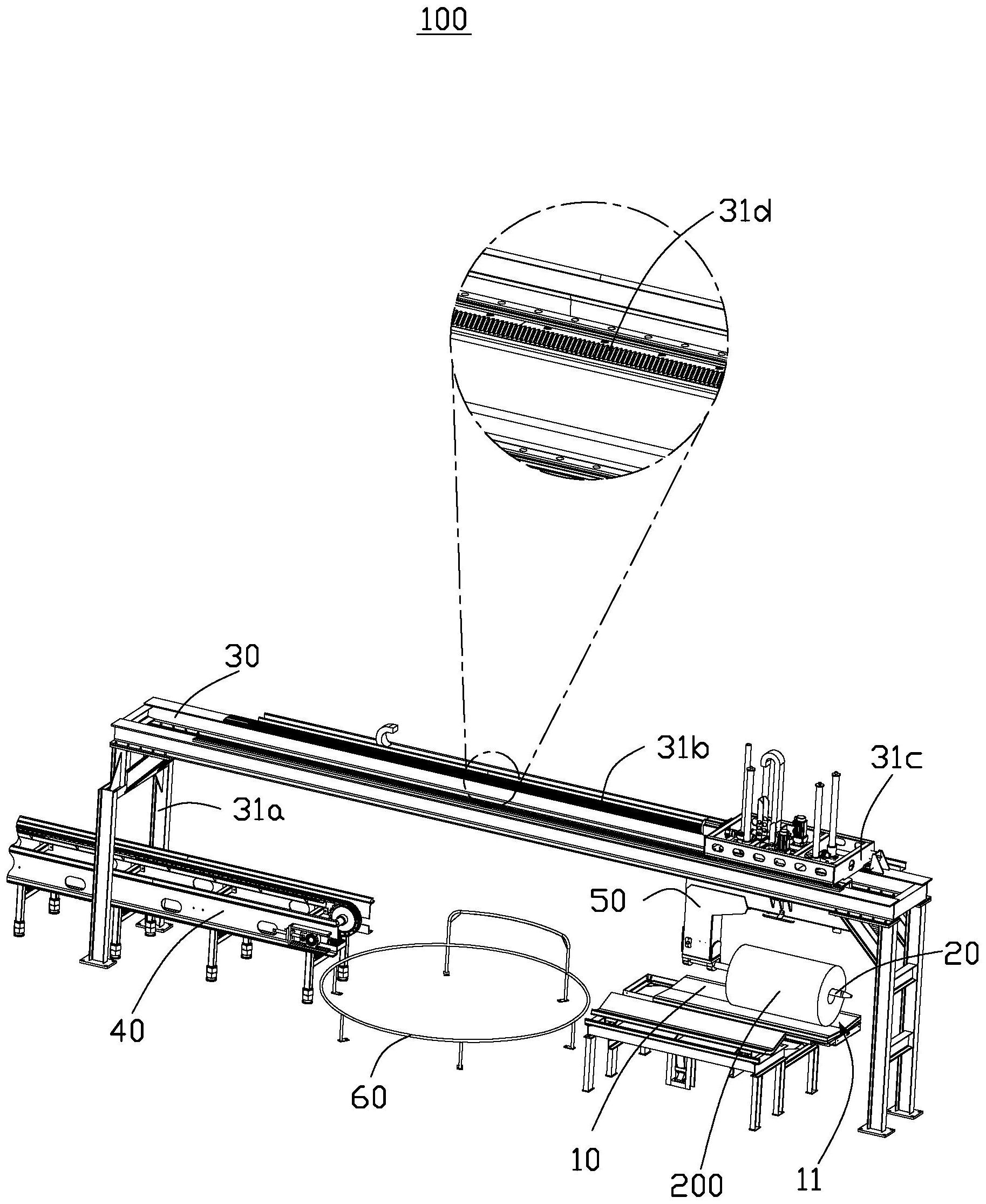 100

31d

30

31b

31c

31a

50

20

40

60

10

200

11