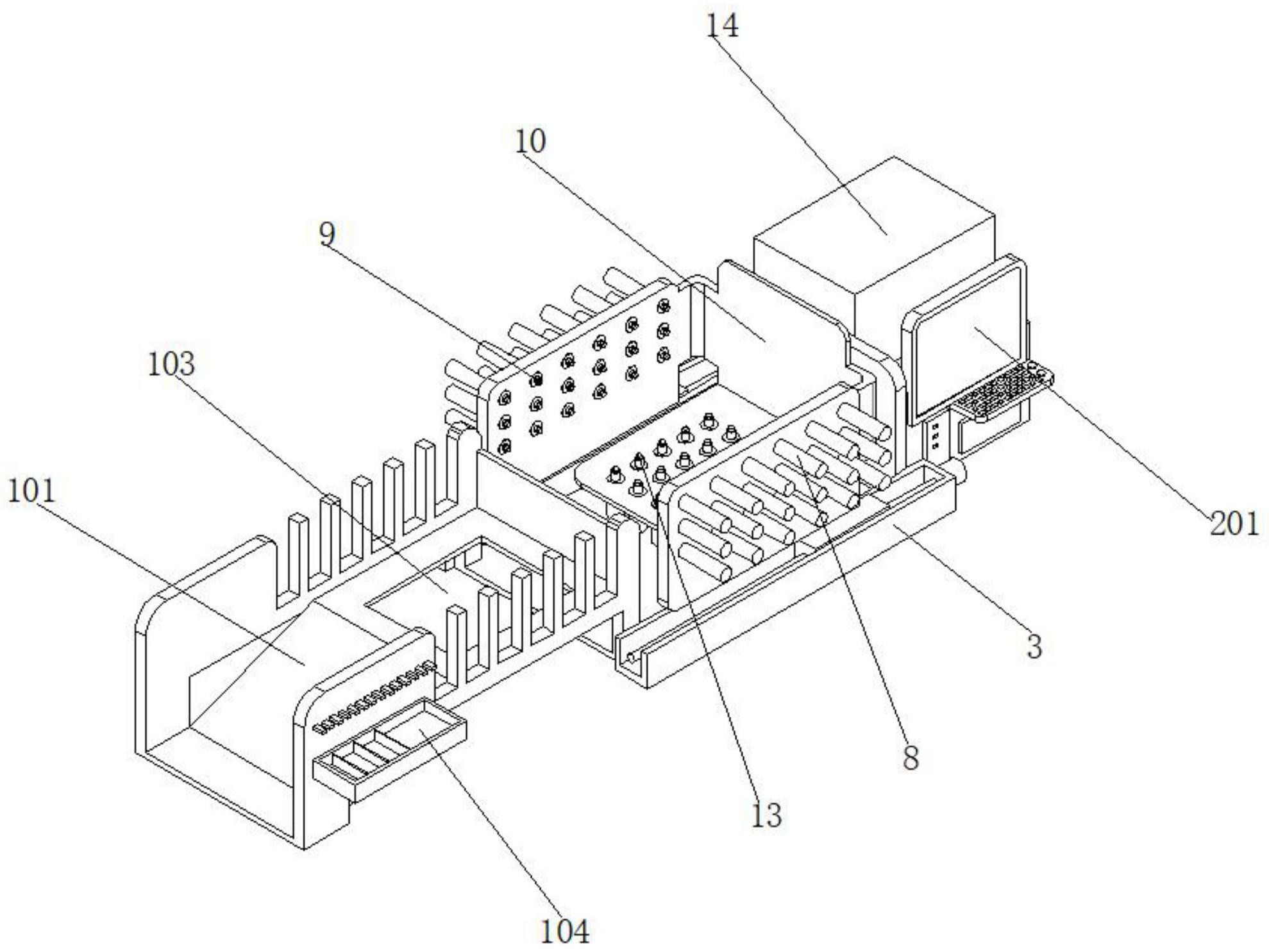 14

10

9

103

101

201

3

8

13

104