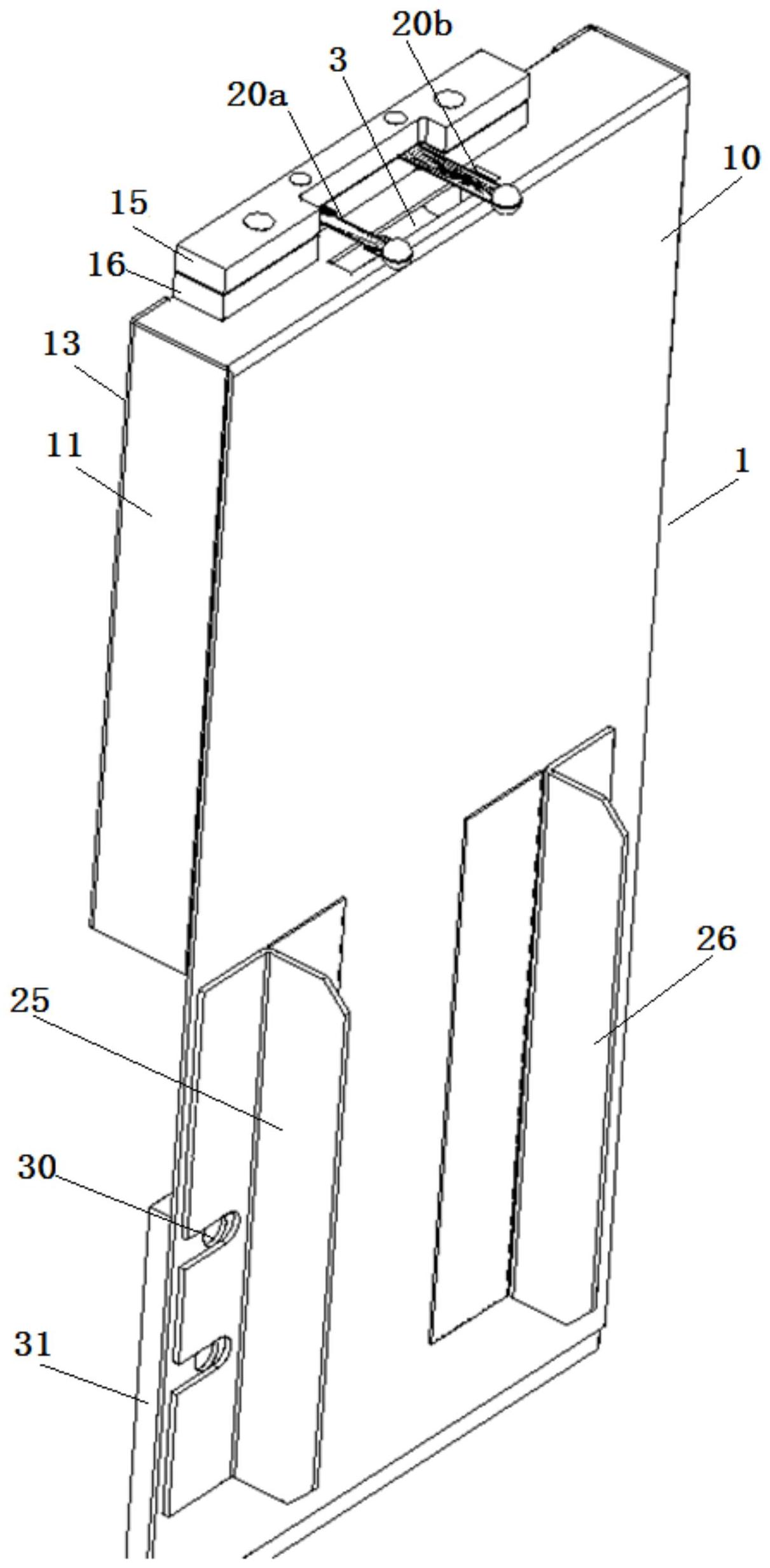 20b
3
20a
10
15
16
13
11
1
26
25
30
31