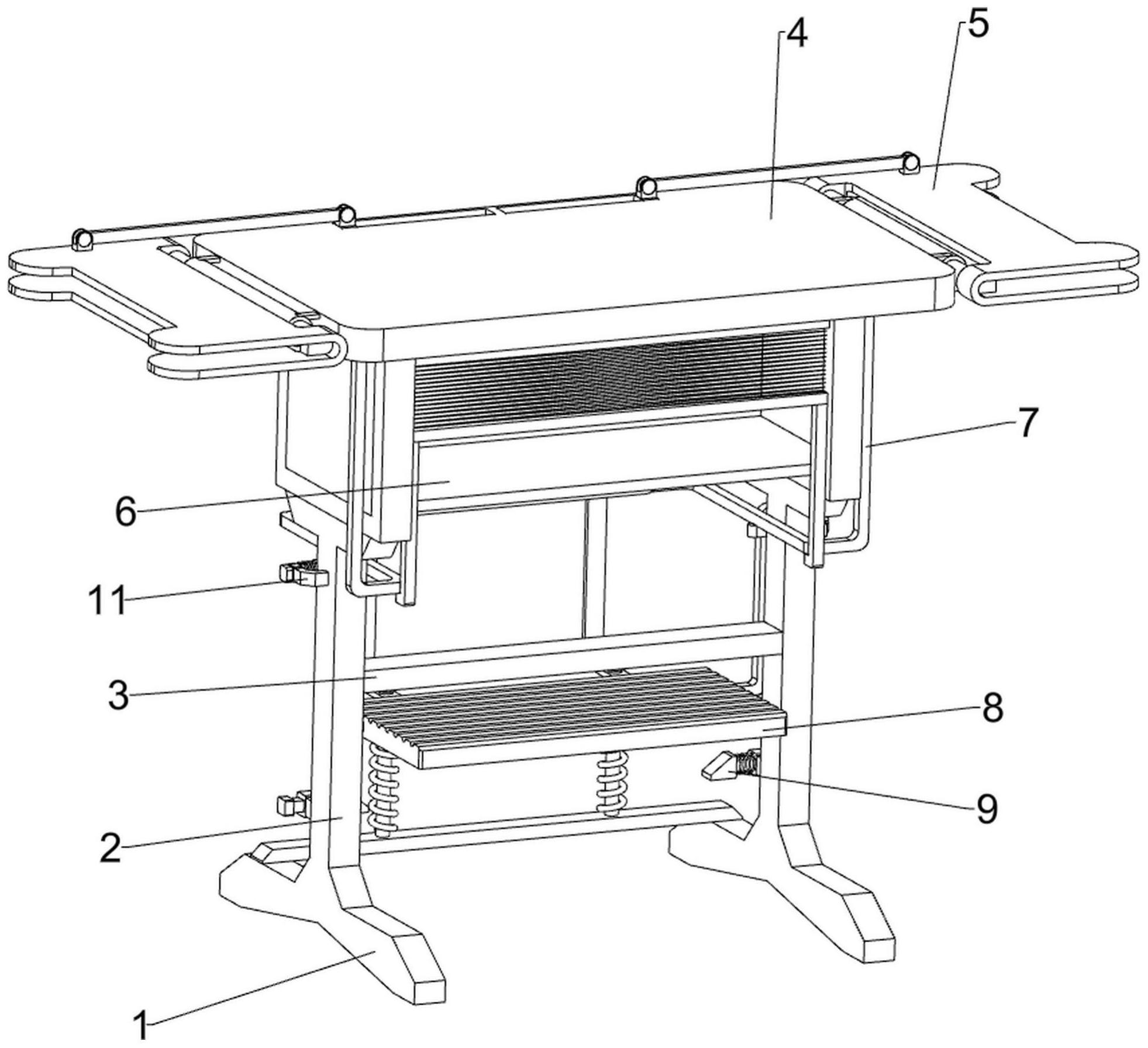 4
5
7
6
11
3
8
9
2
1