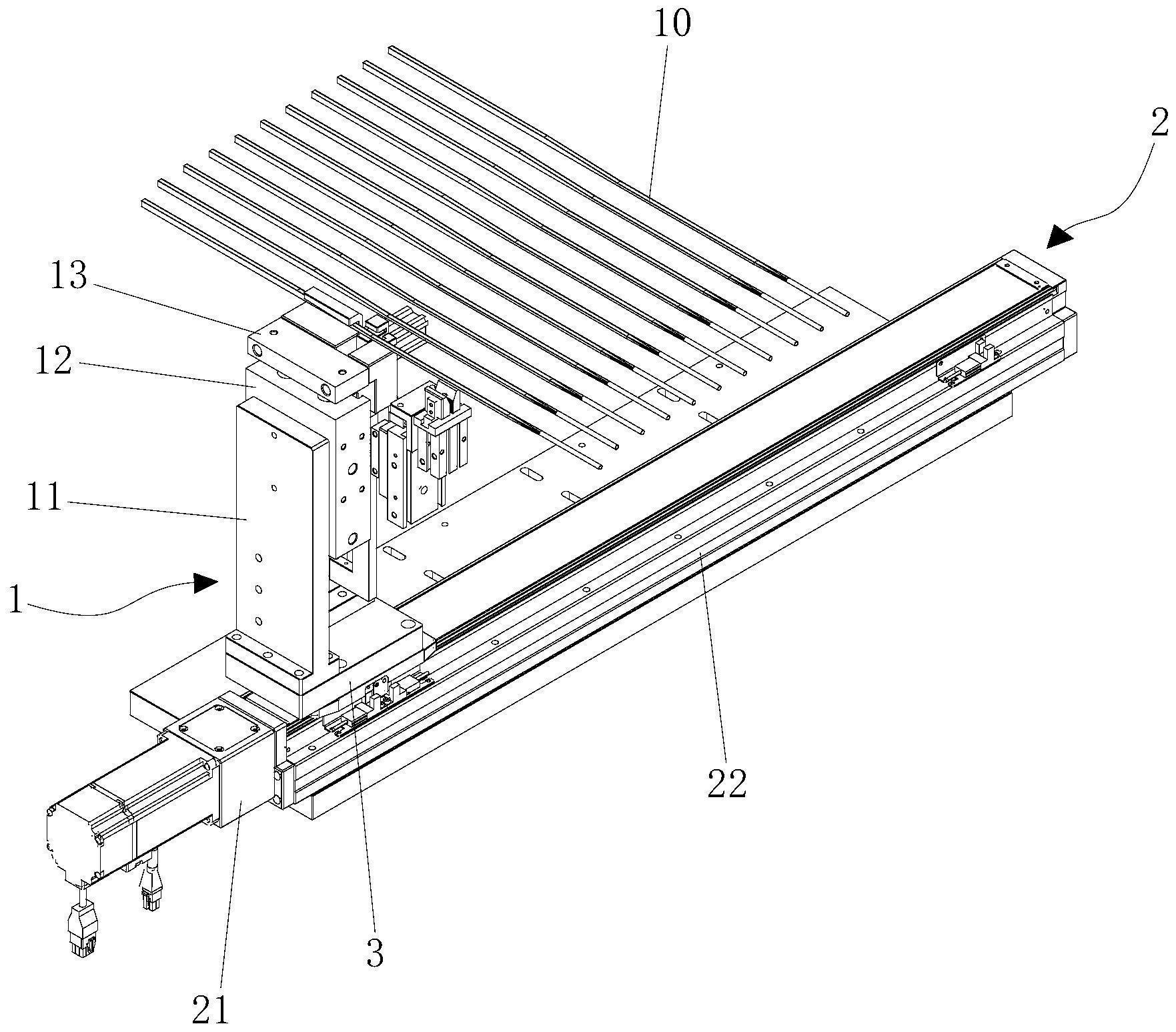 10
2
13
12
11
1
22
3
21