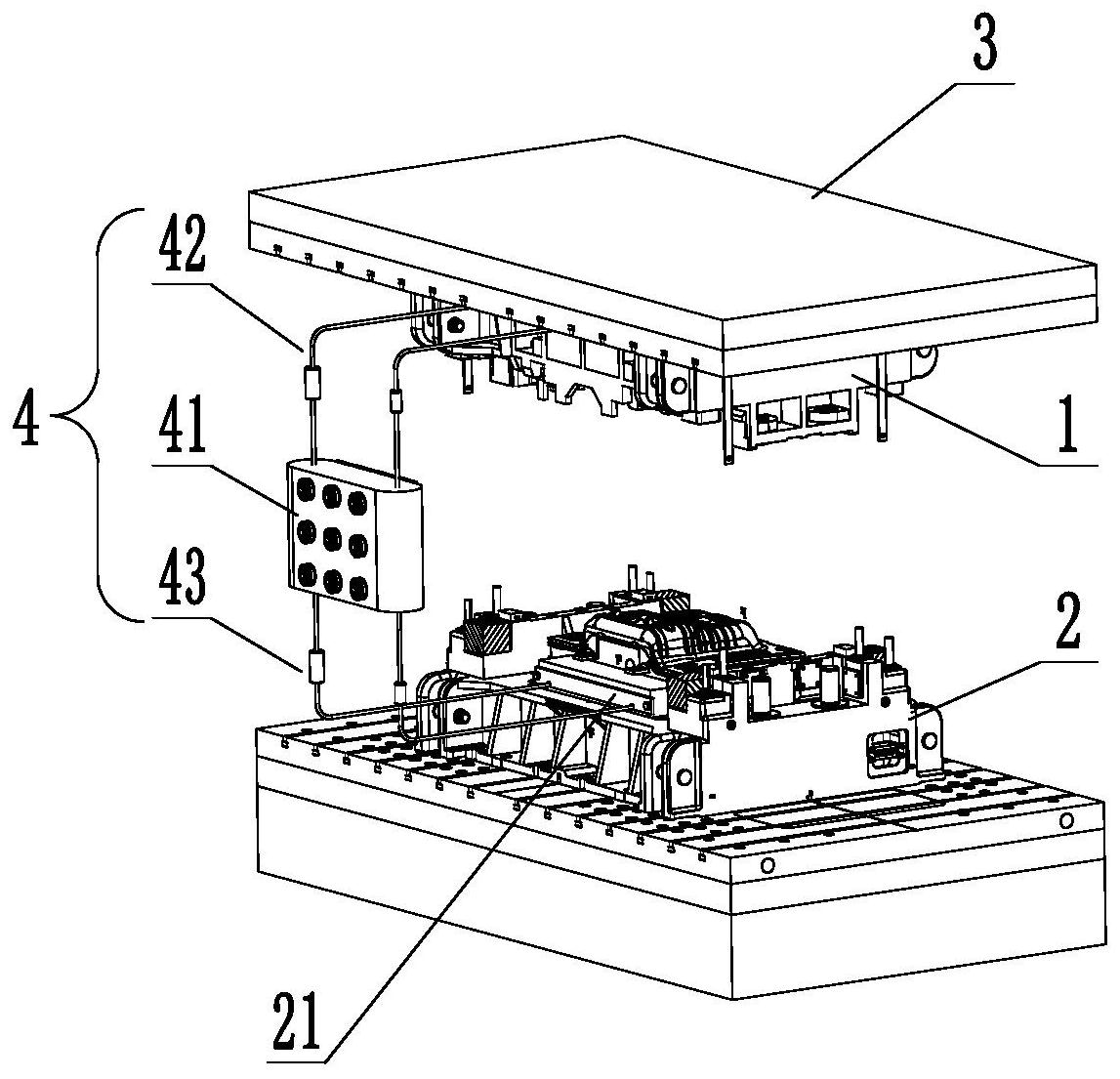 3
42
4
41
1
43
2
21