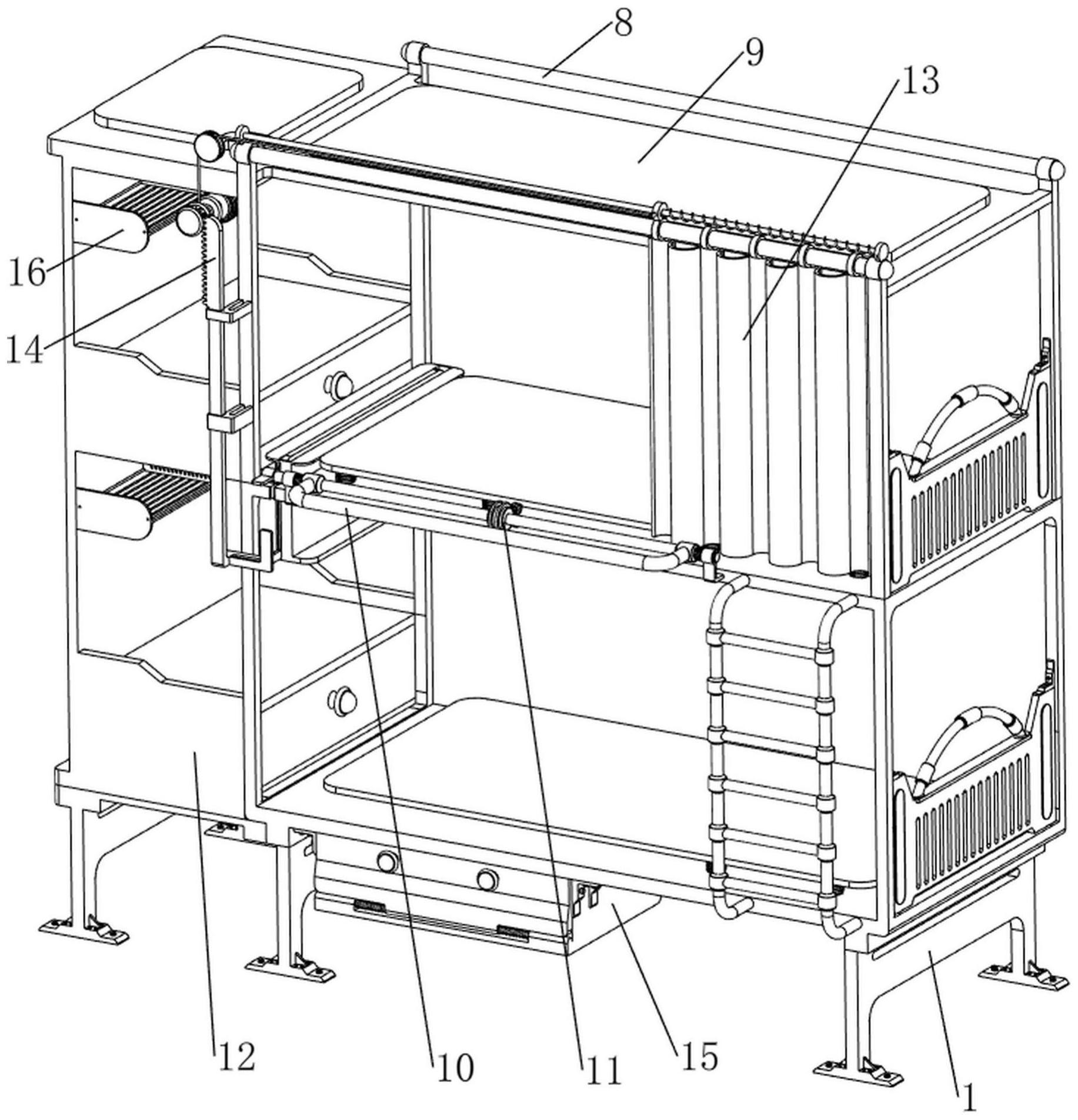 8
9
13
16
14
12
10
11
15
1