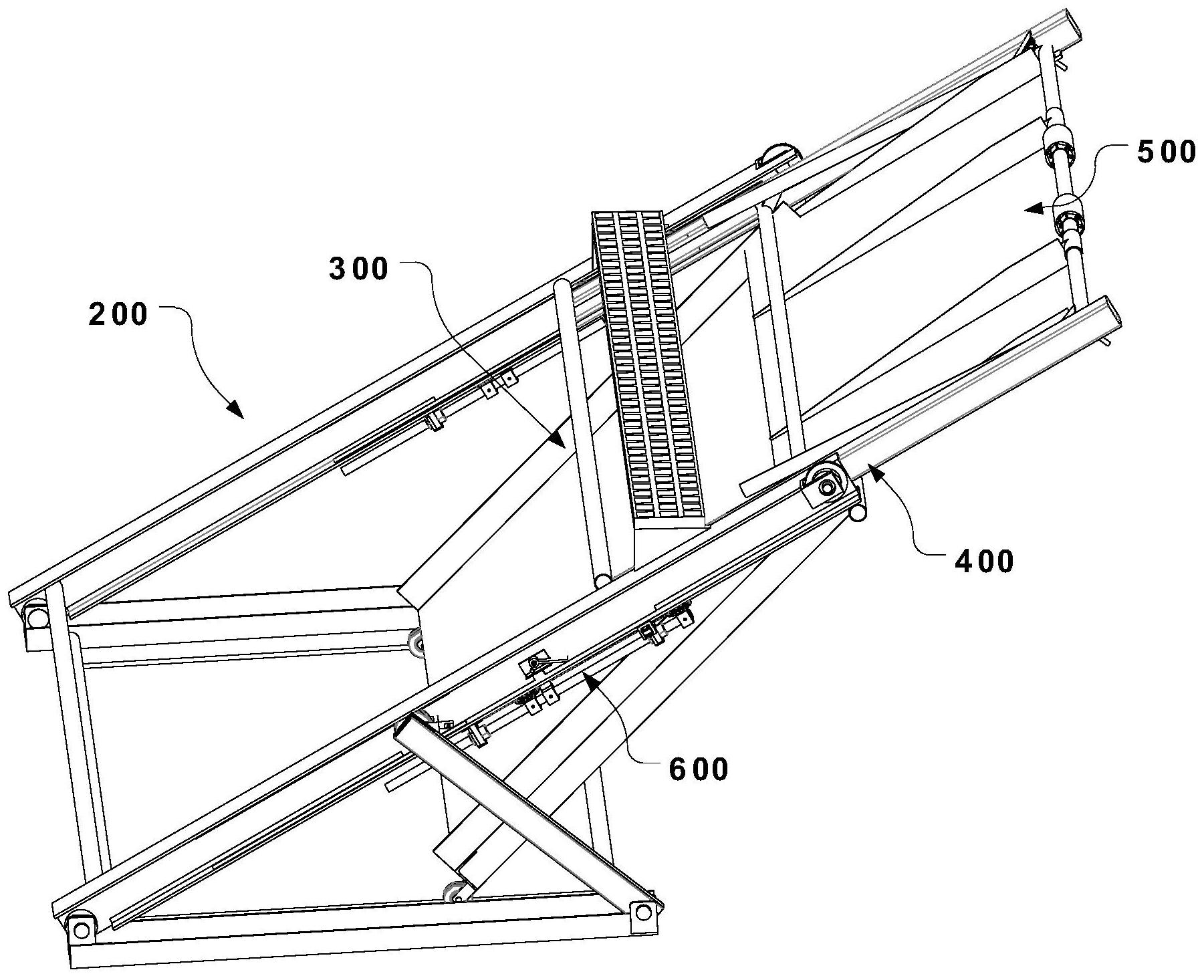 500

300

200

400

600