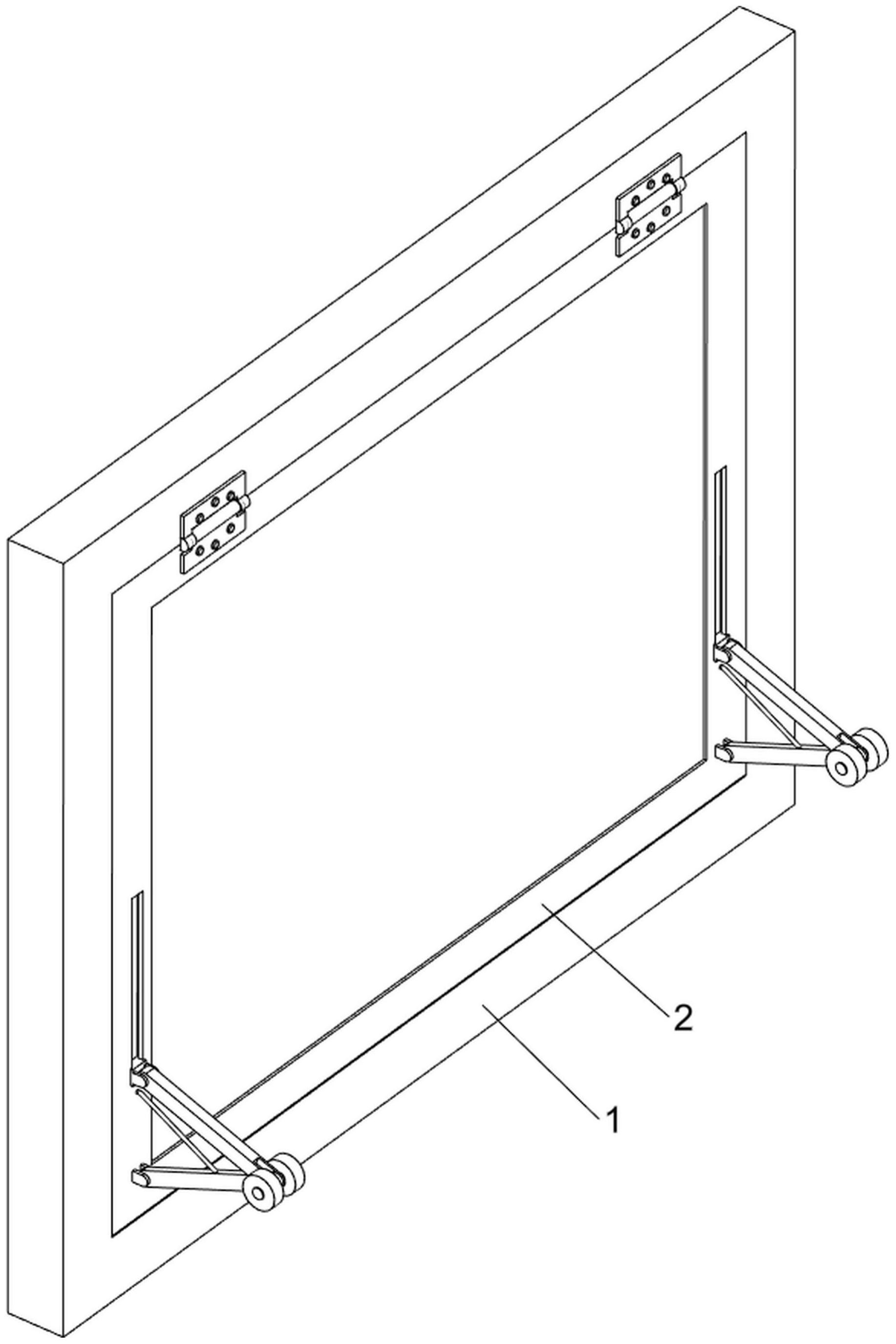 2
1