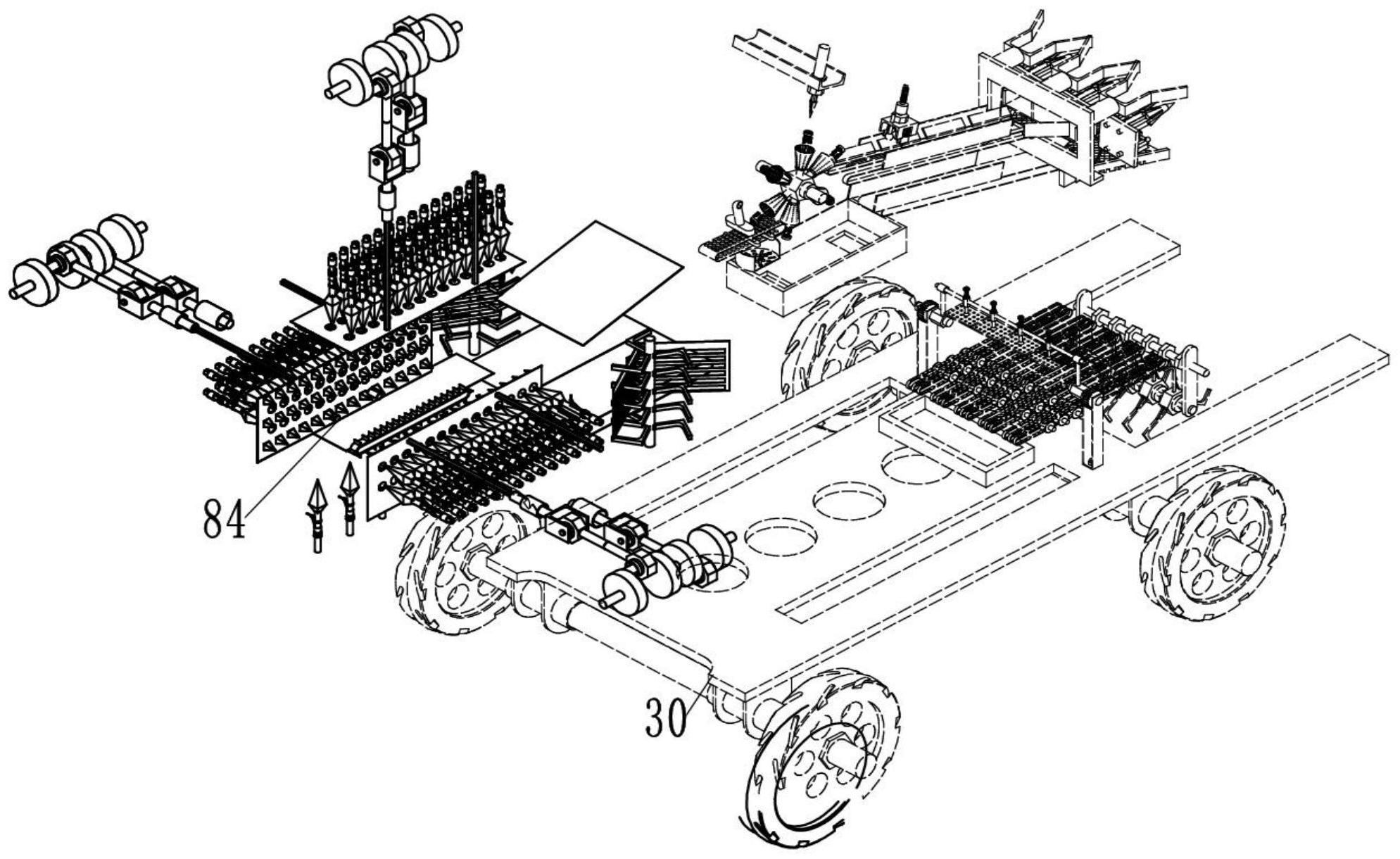 84

30