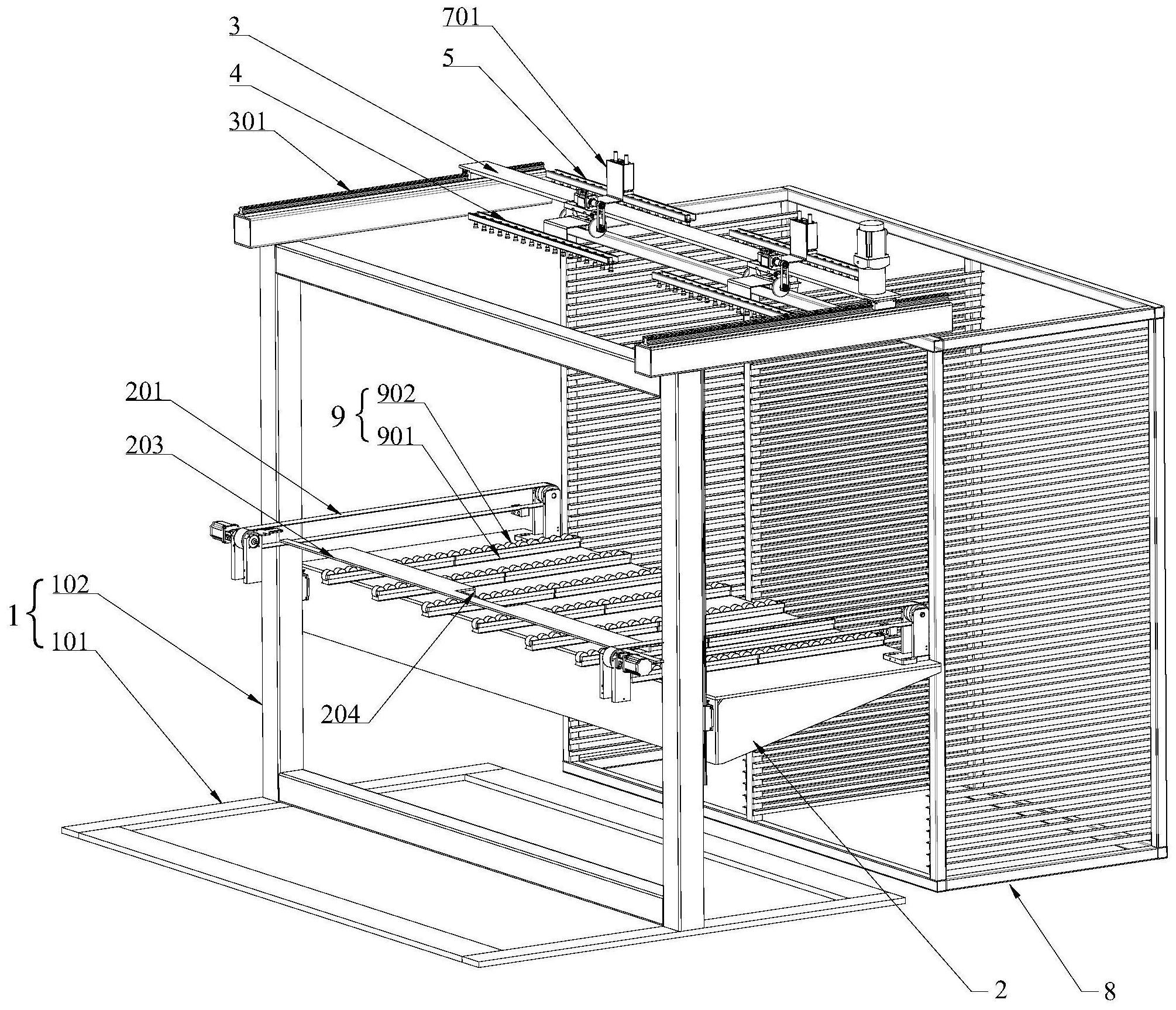 701
3
5
4
301
201
9
902
901
203
1
102
101
204
2
8