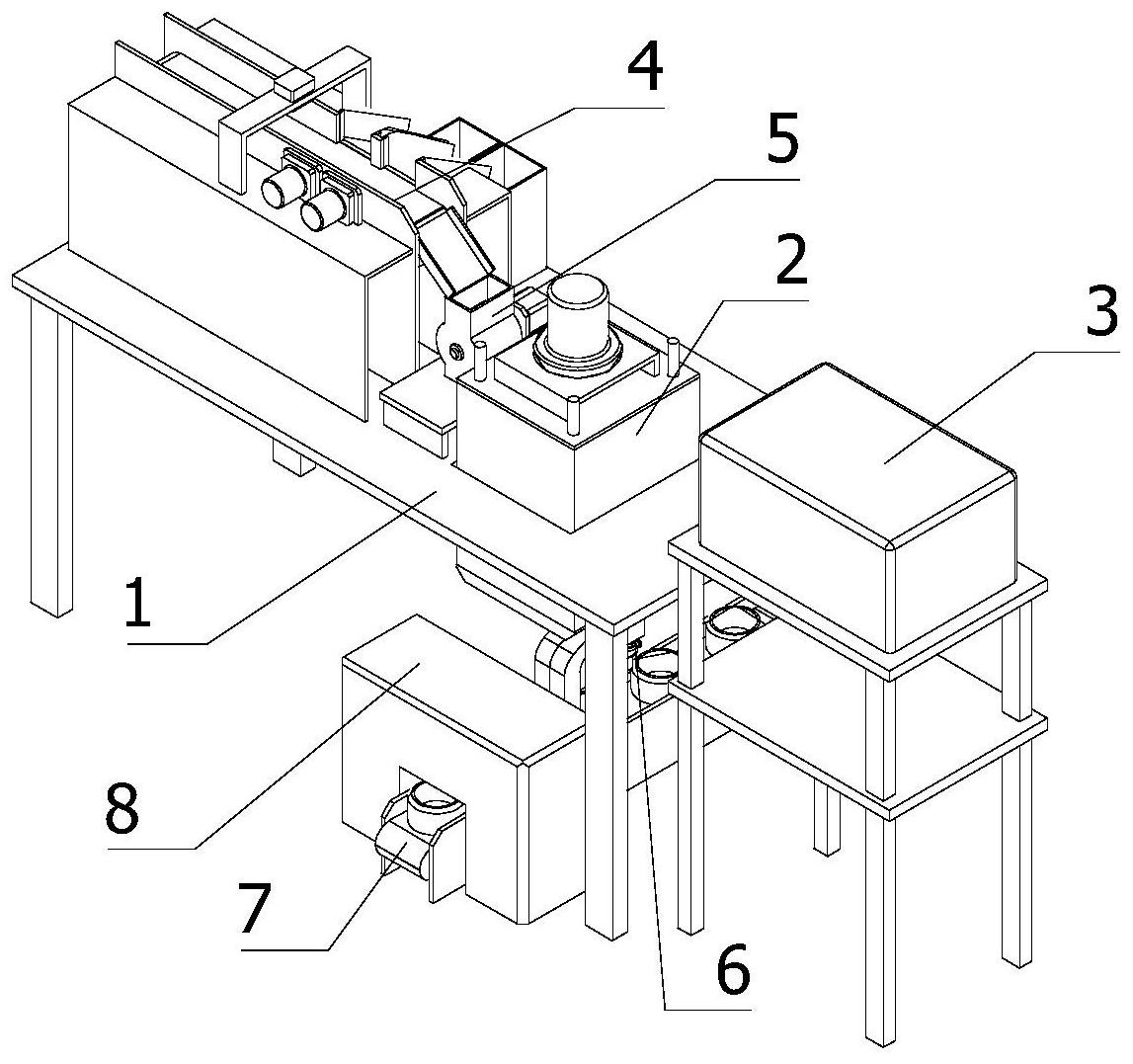 4
5
2
3
1
8
7
6