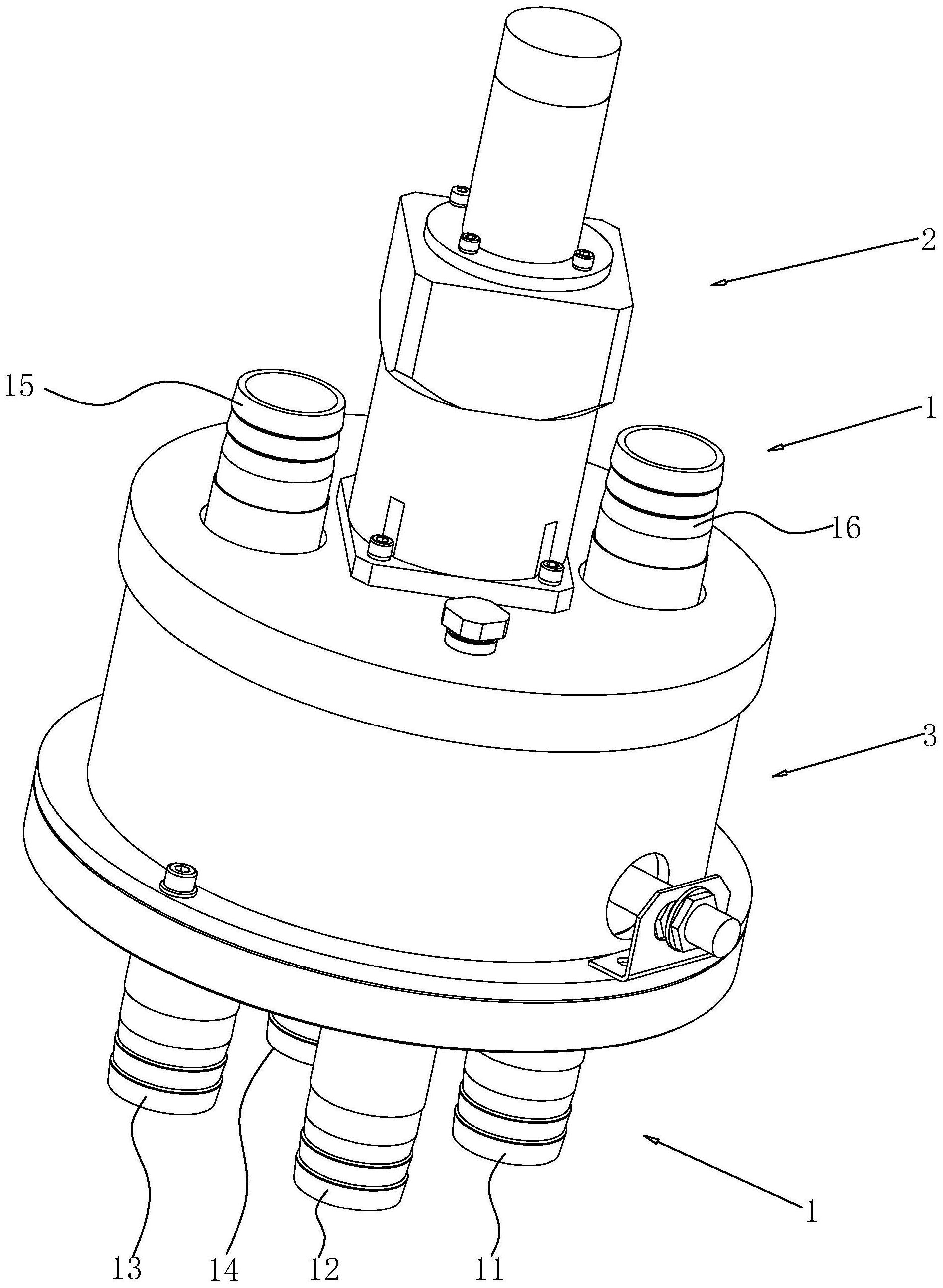 2

15

1

16

3

1

13

14

12

11