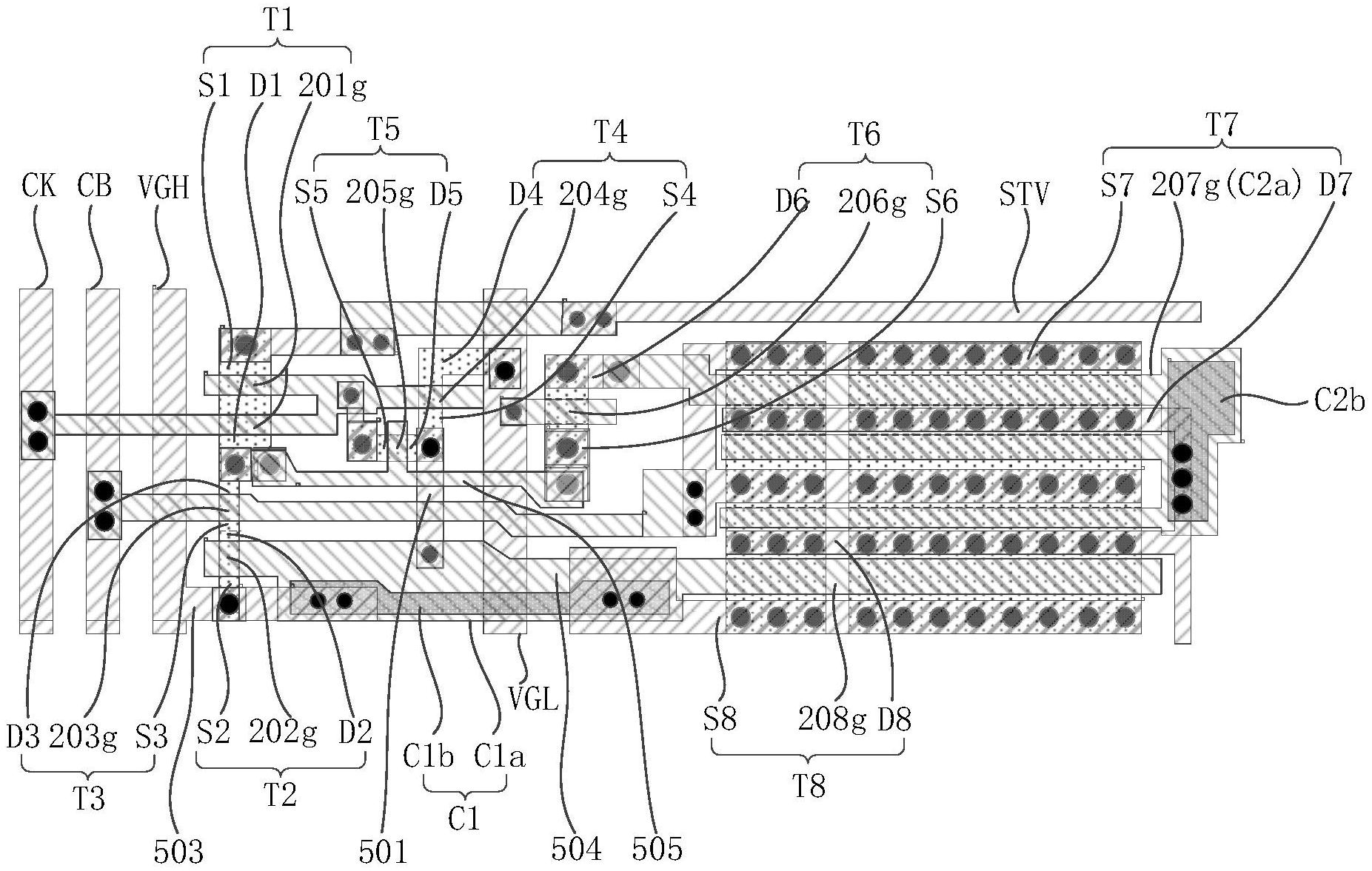 T1
S1 D1 201g
T5
T4
T6
T7
CK CB VGH
S5 205g D5
D4 204g S4
D6 206g S6
STV
S7 207g(C2a) D7
C2b
VGL
D3 203g S3
S2 202g D2
C1b C1a
S8 208g D8
T3
T2
C1
T8
503
501
504
505