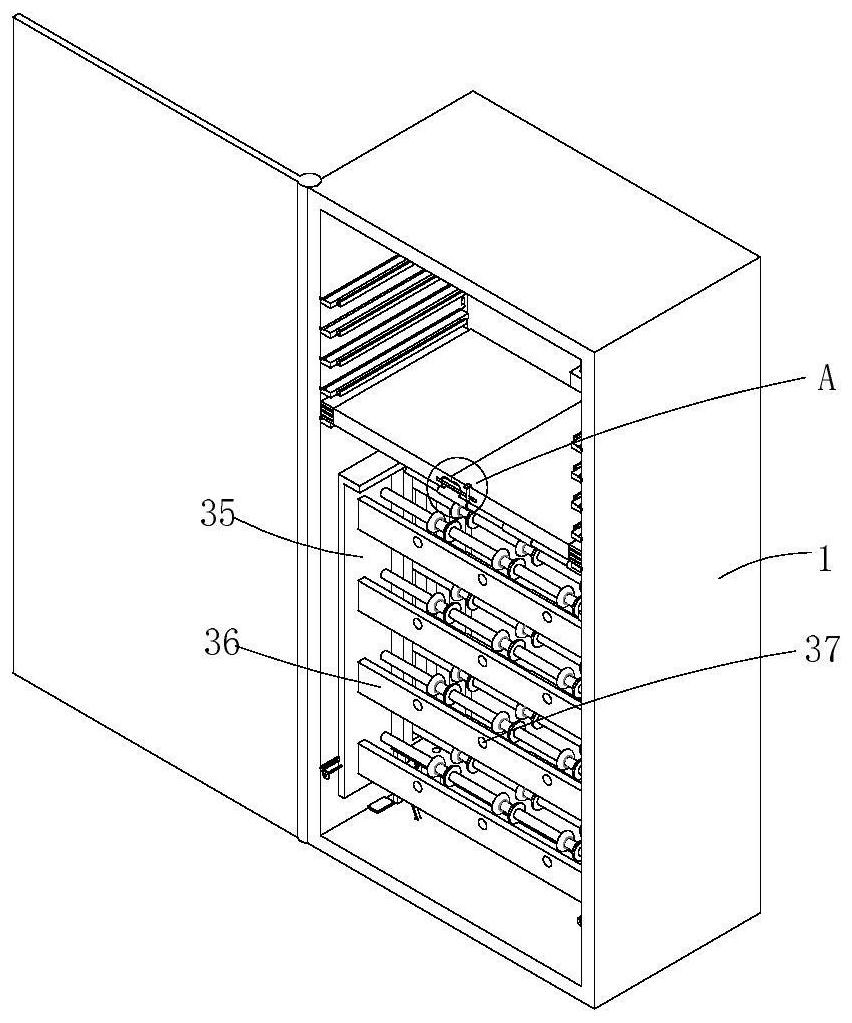 A
35
1
36
37