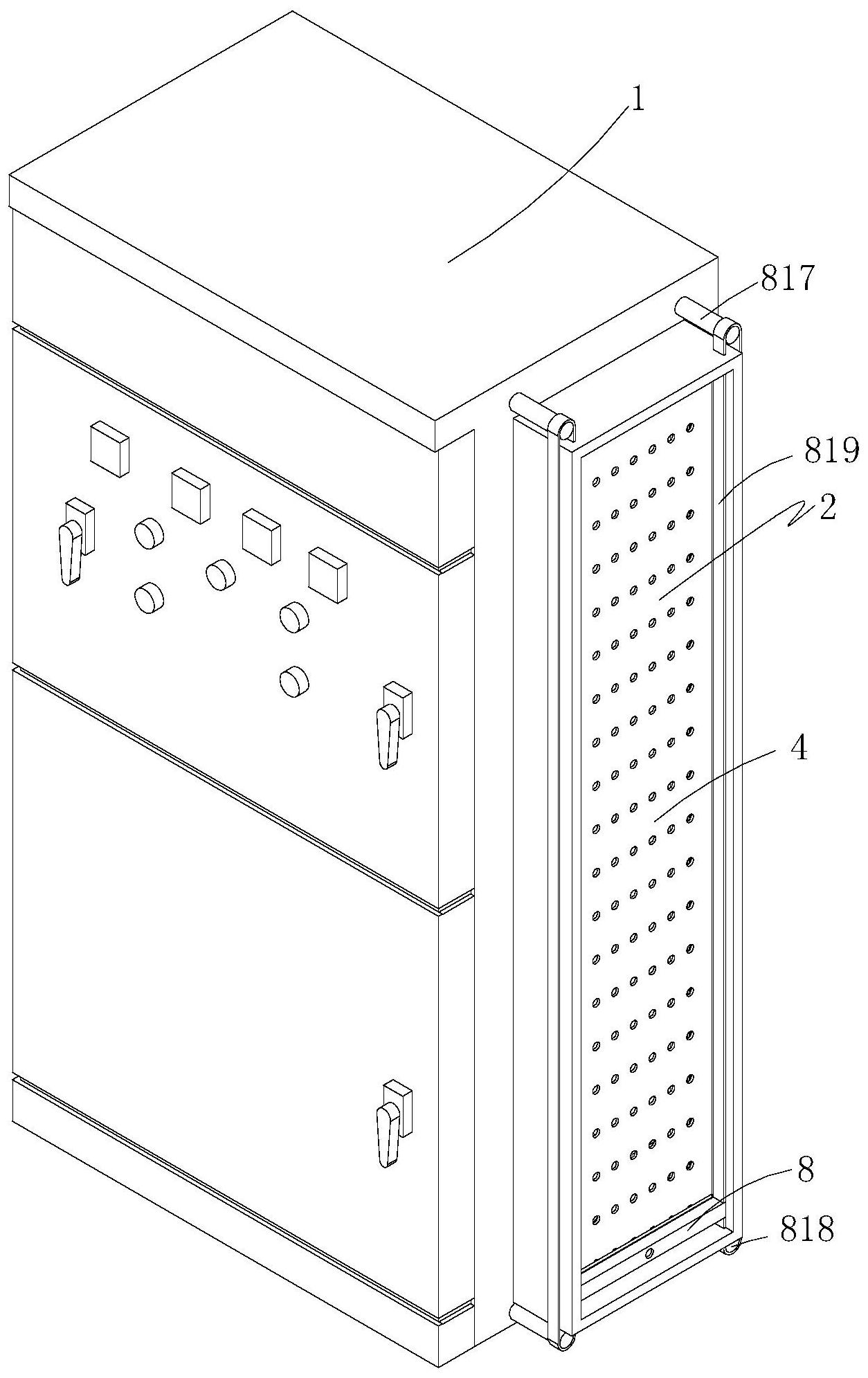 1
817
819
2
4
8
818