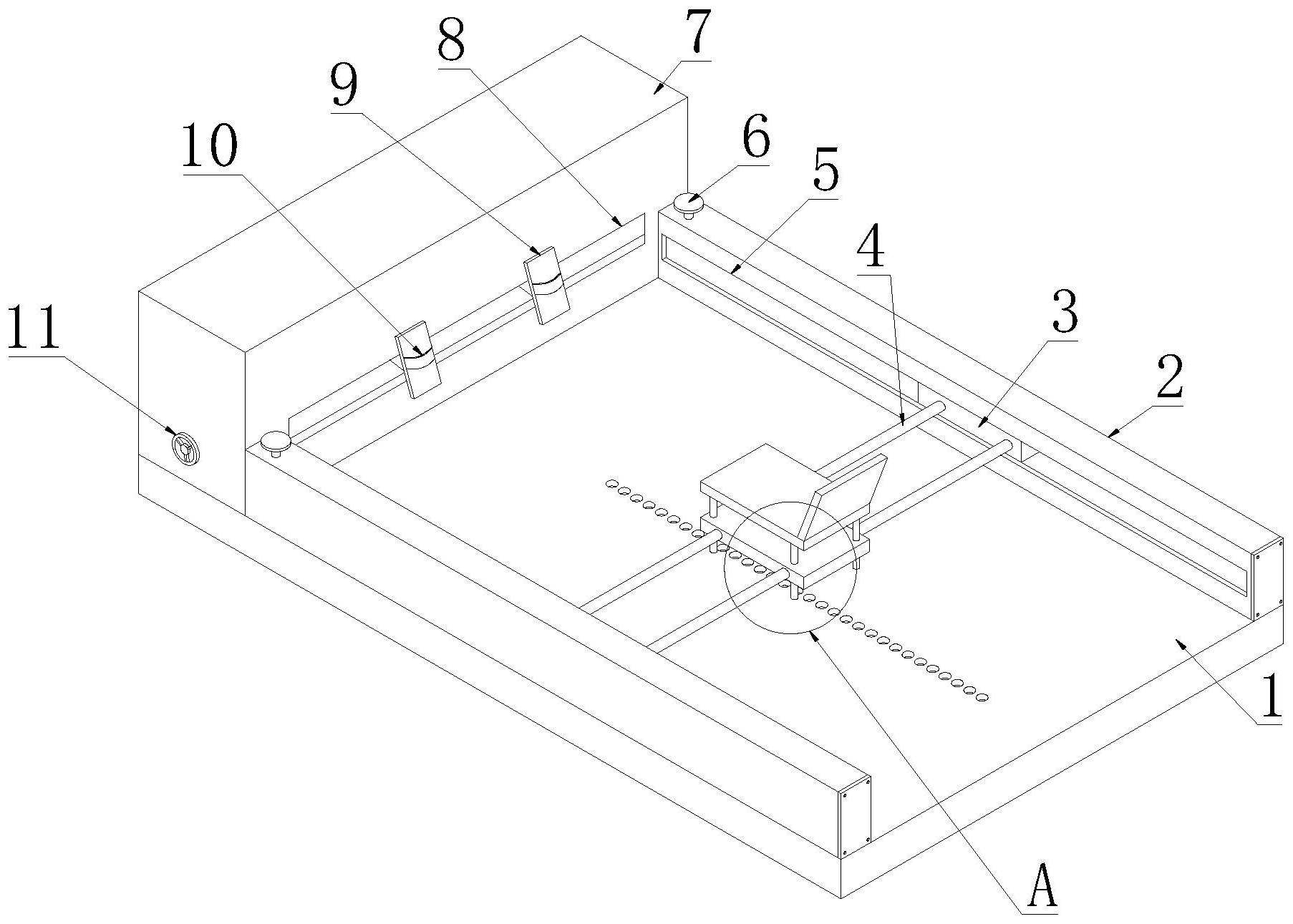 7
8
9
10
6
5
4
3
2
11
1
A