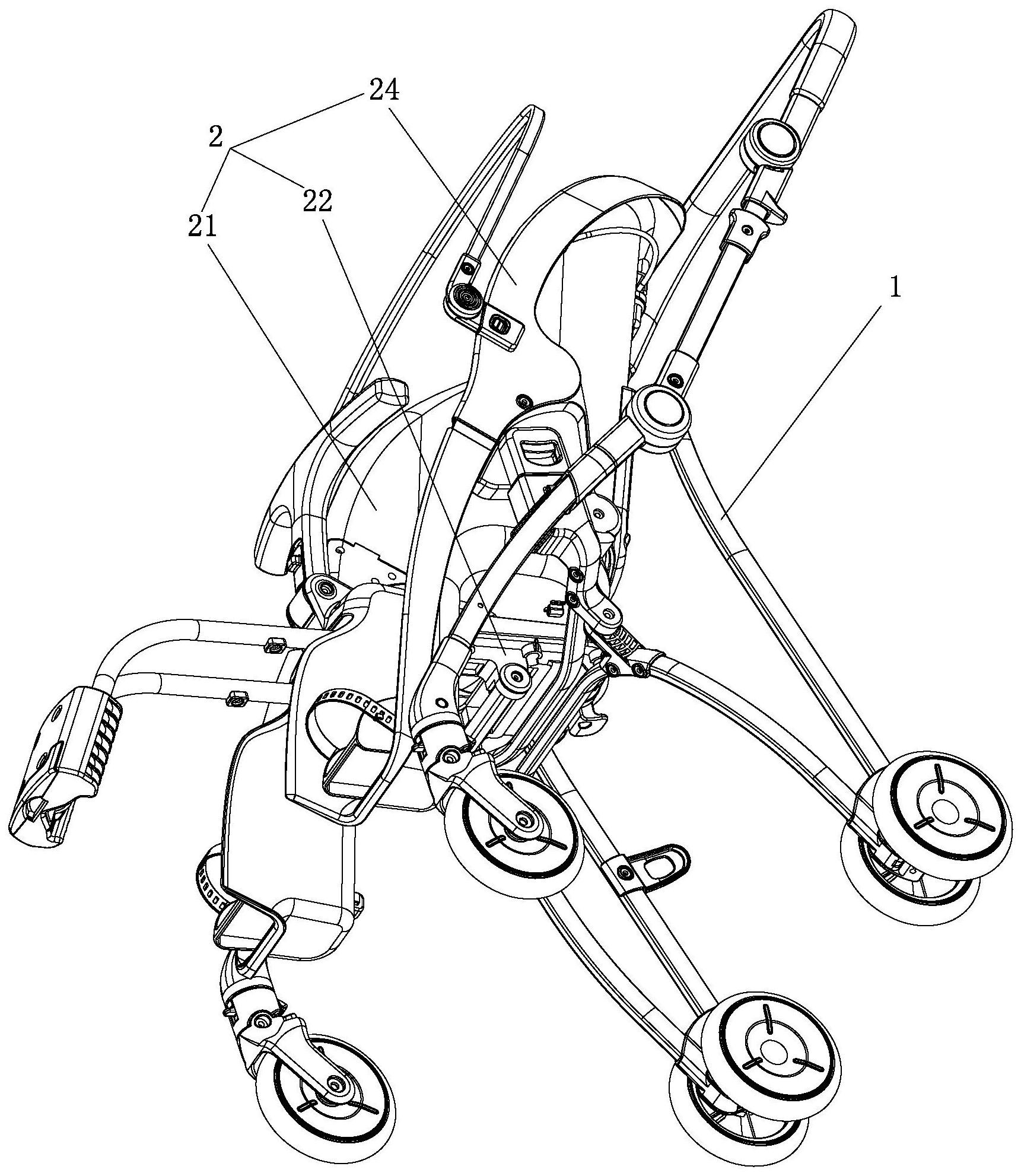 24
2
22
21
1