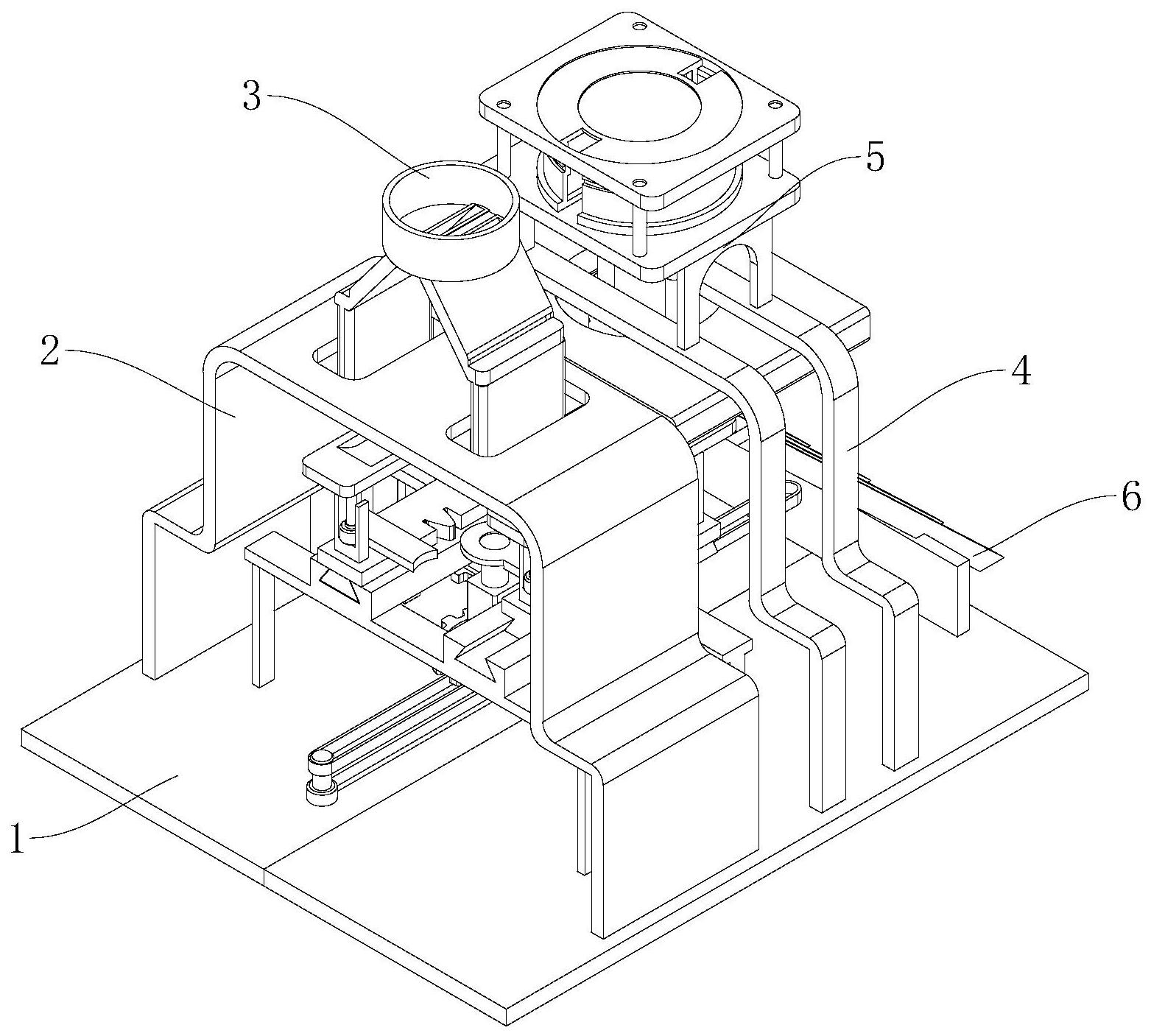 3
5
2
4
6
1