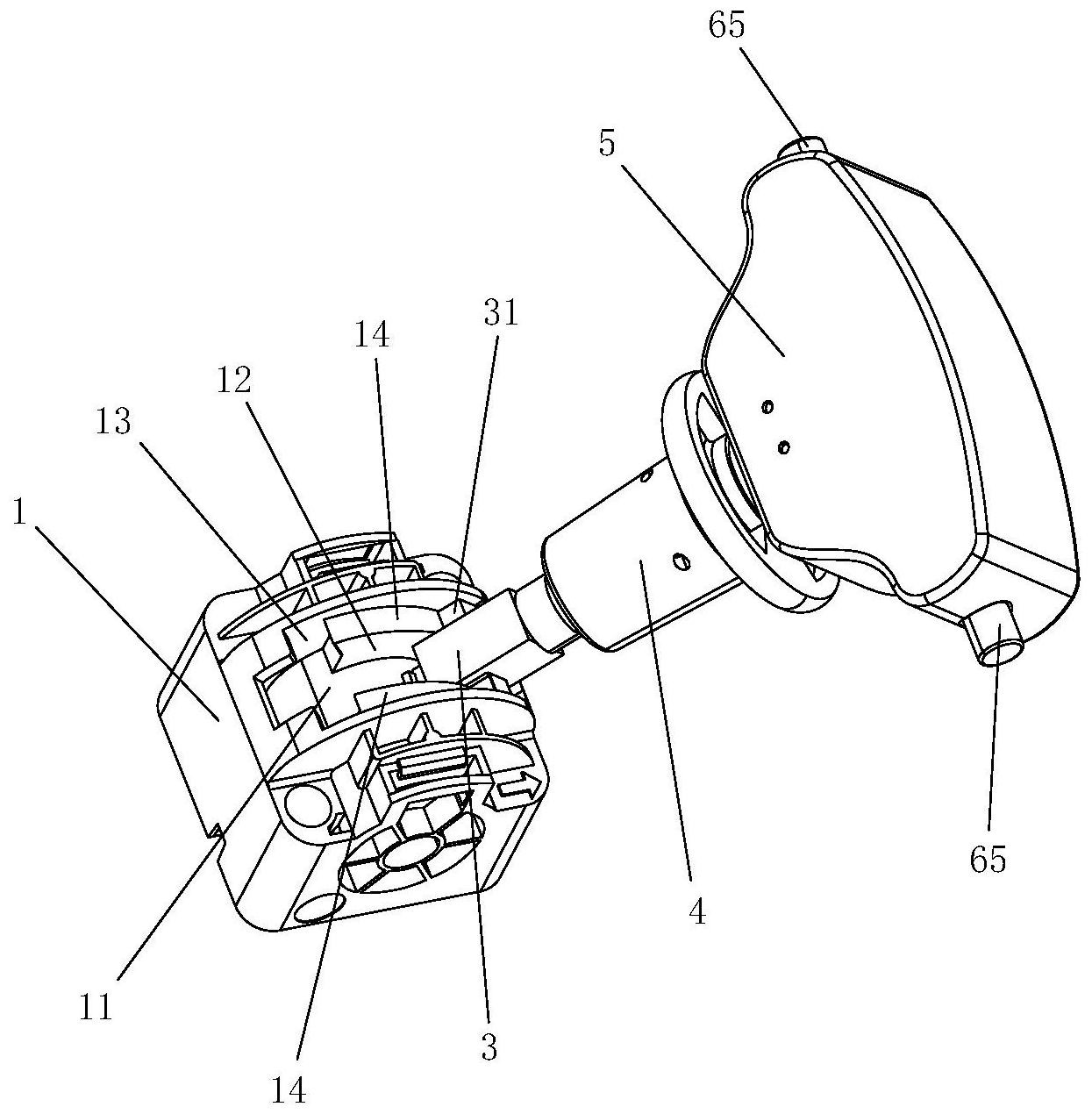 65
5
31
14
12
13
1
65
4
11
3
14