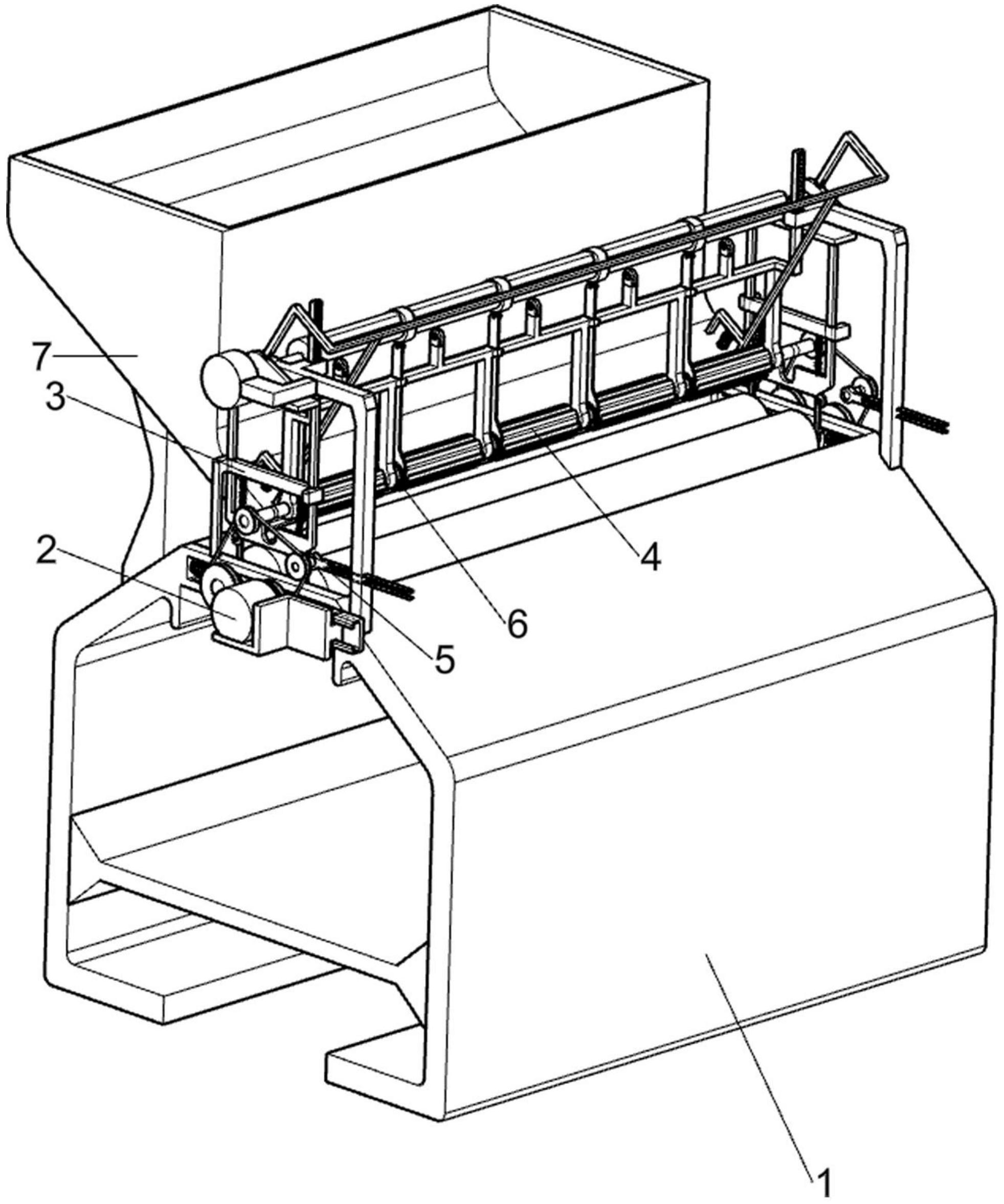 7
3
2
4
6
5
1