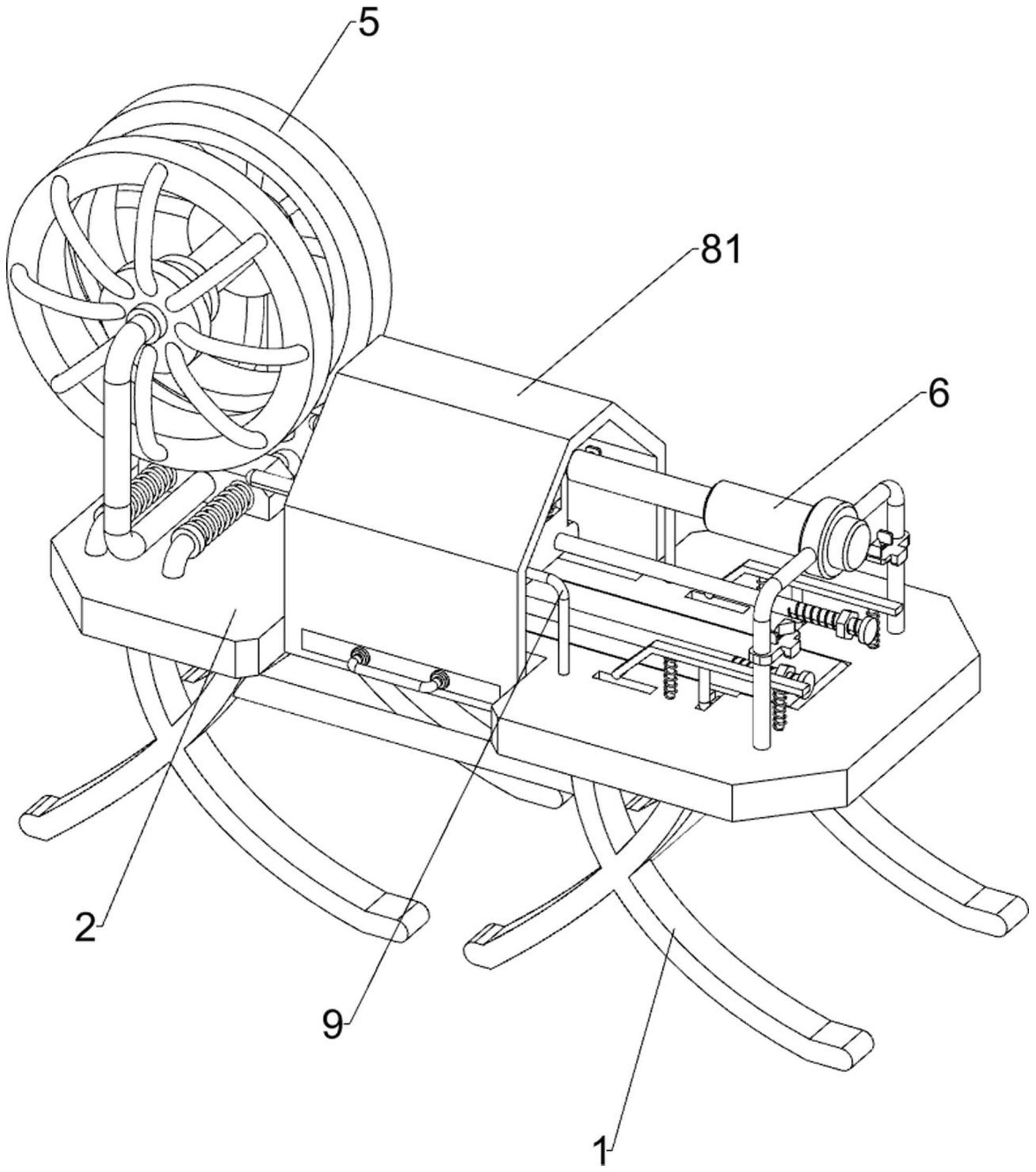 5
81
6
2
9
1