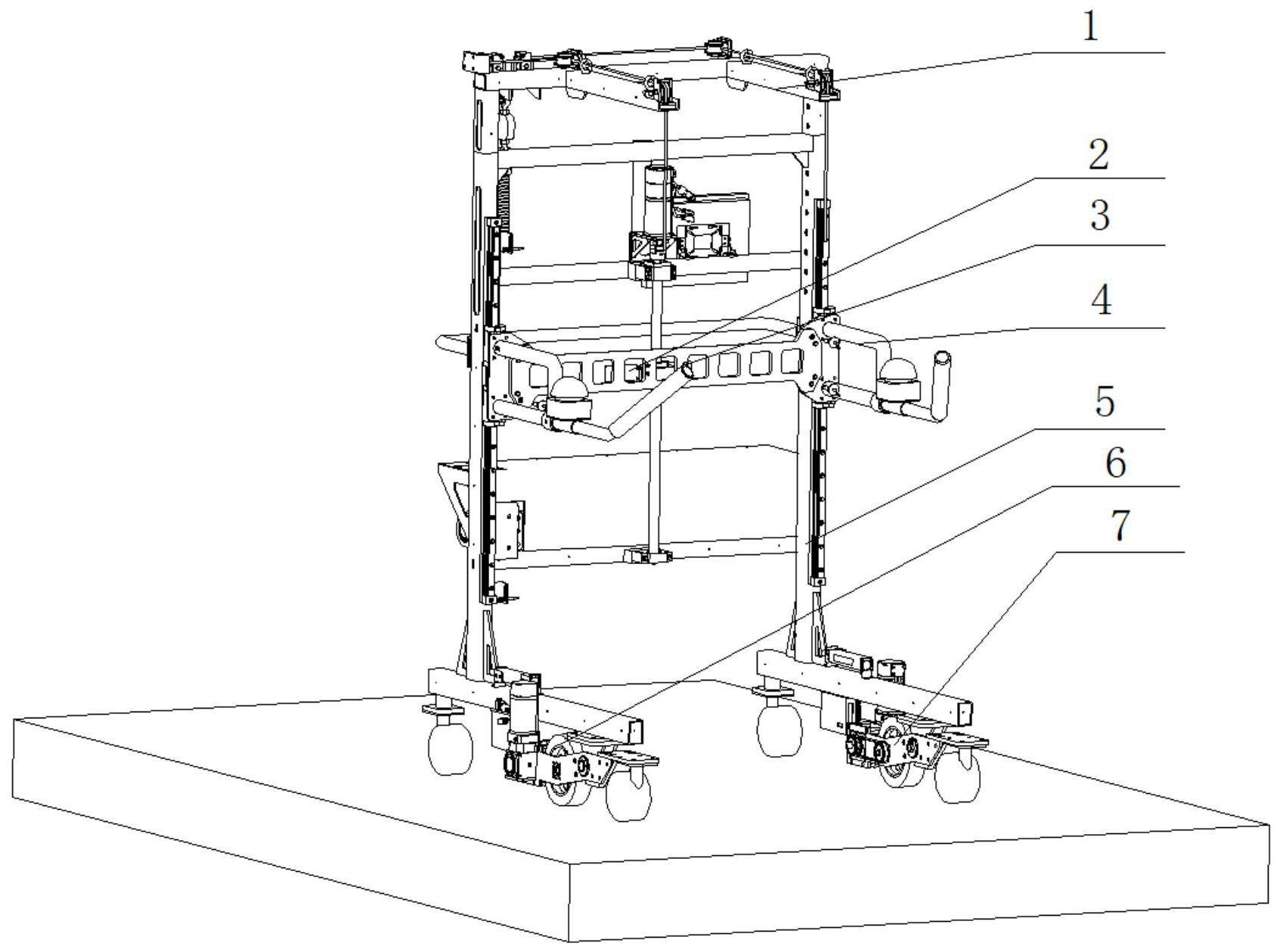 1
2
3
4
5
6
7