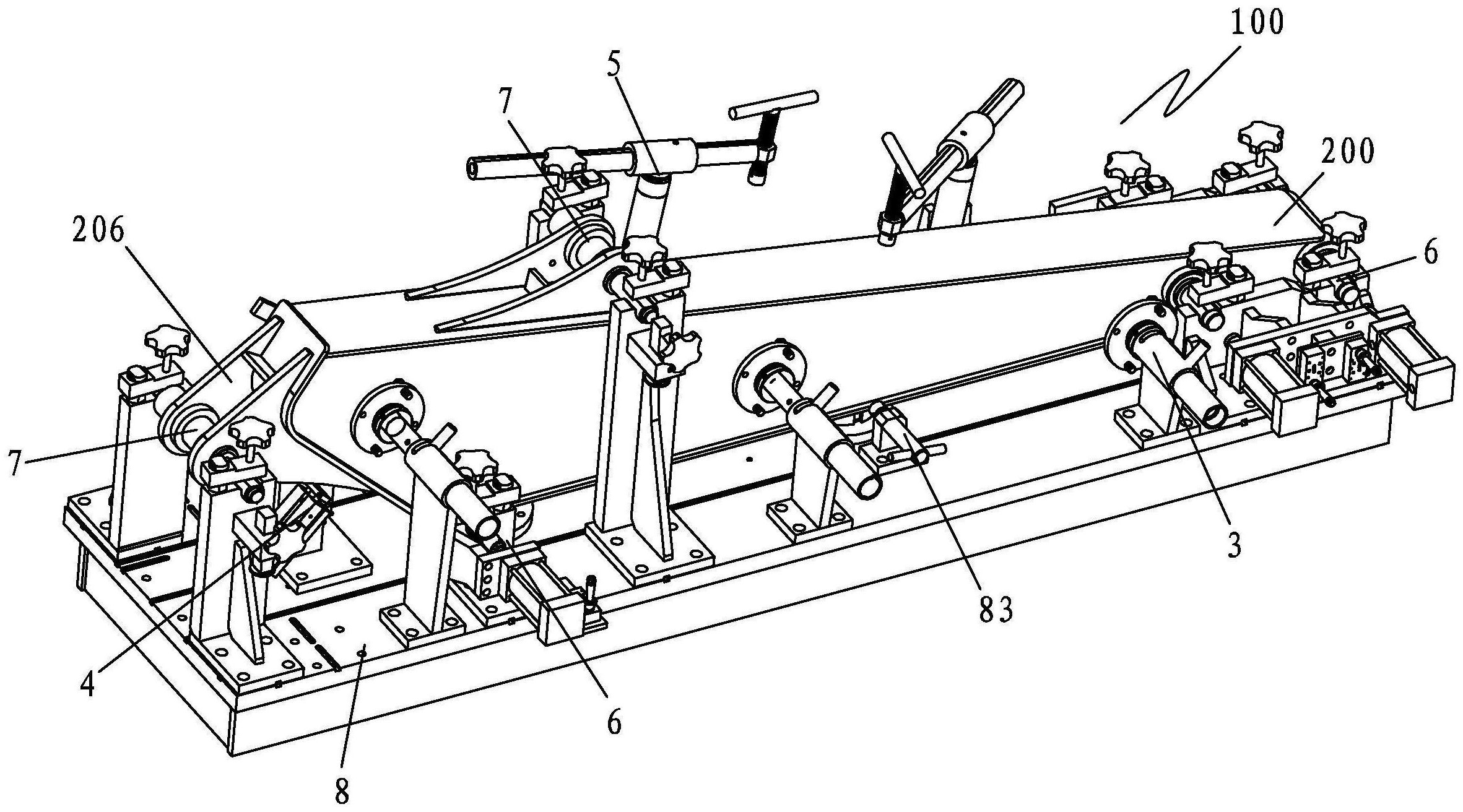 100
5
7
200
206
6
7
3
83
4
6
8