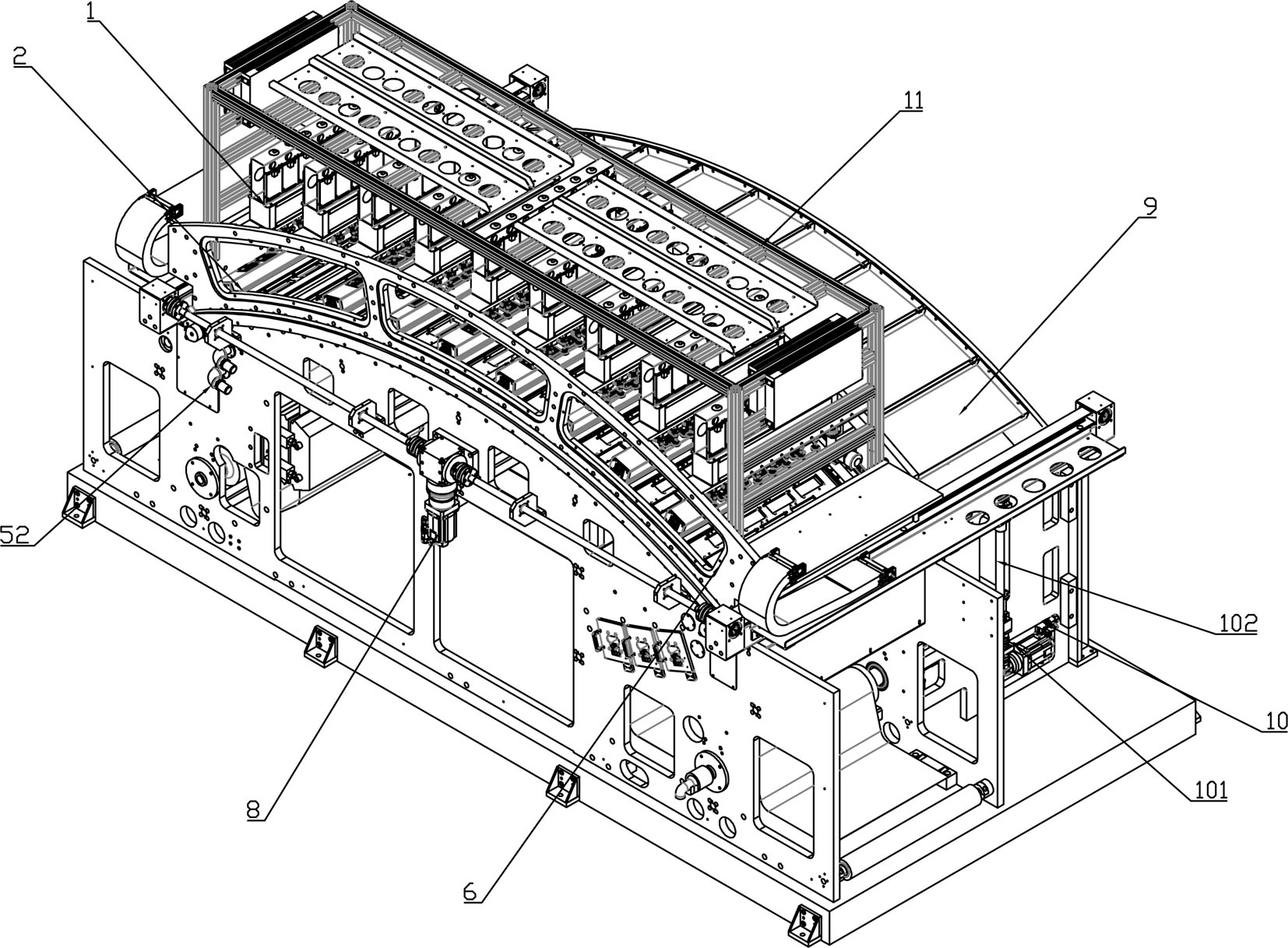 1
2
11
9
52
102
10
101
8
6