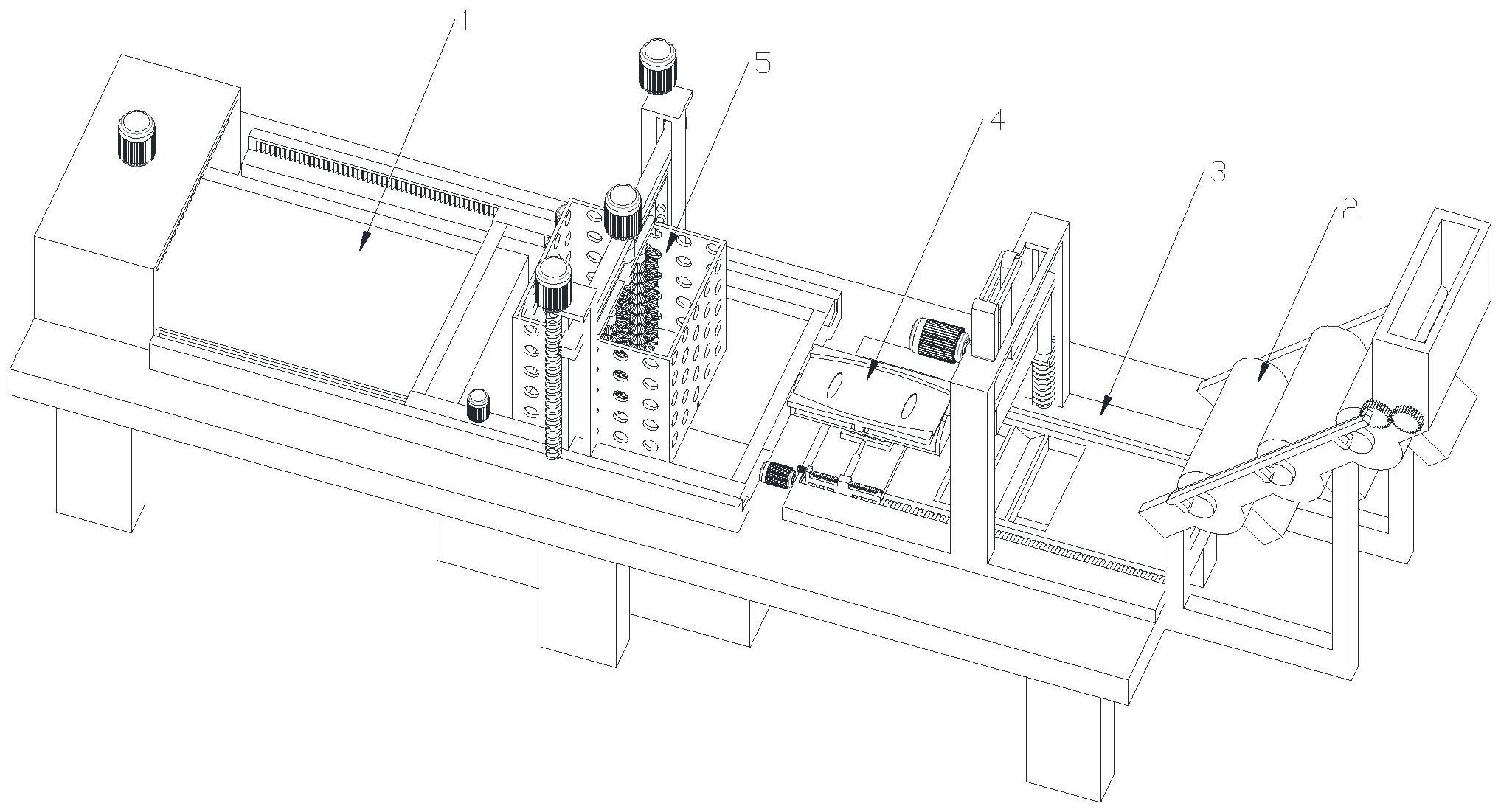 1
5
4
3
2