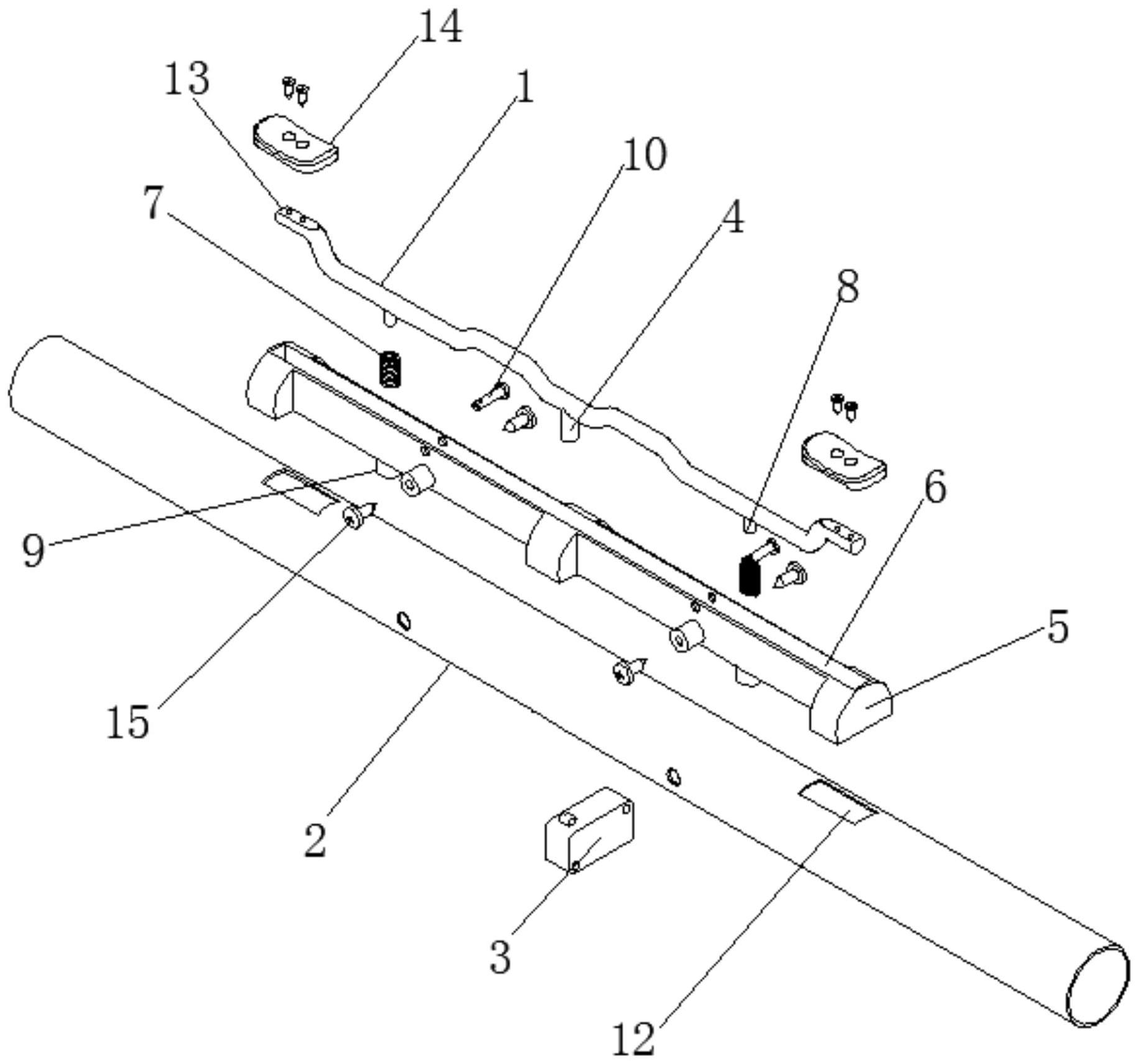 14
13
1
10
7
4
8
6
9
5
15
2
3
12