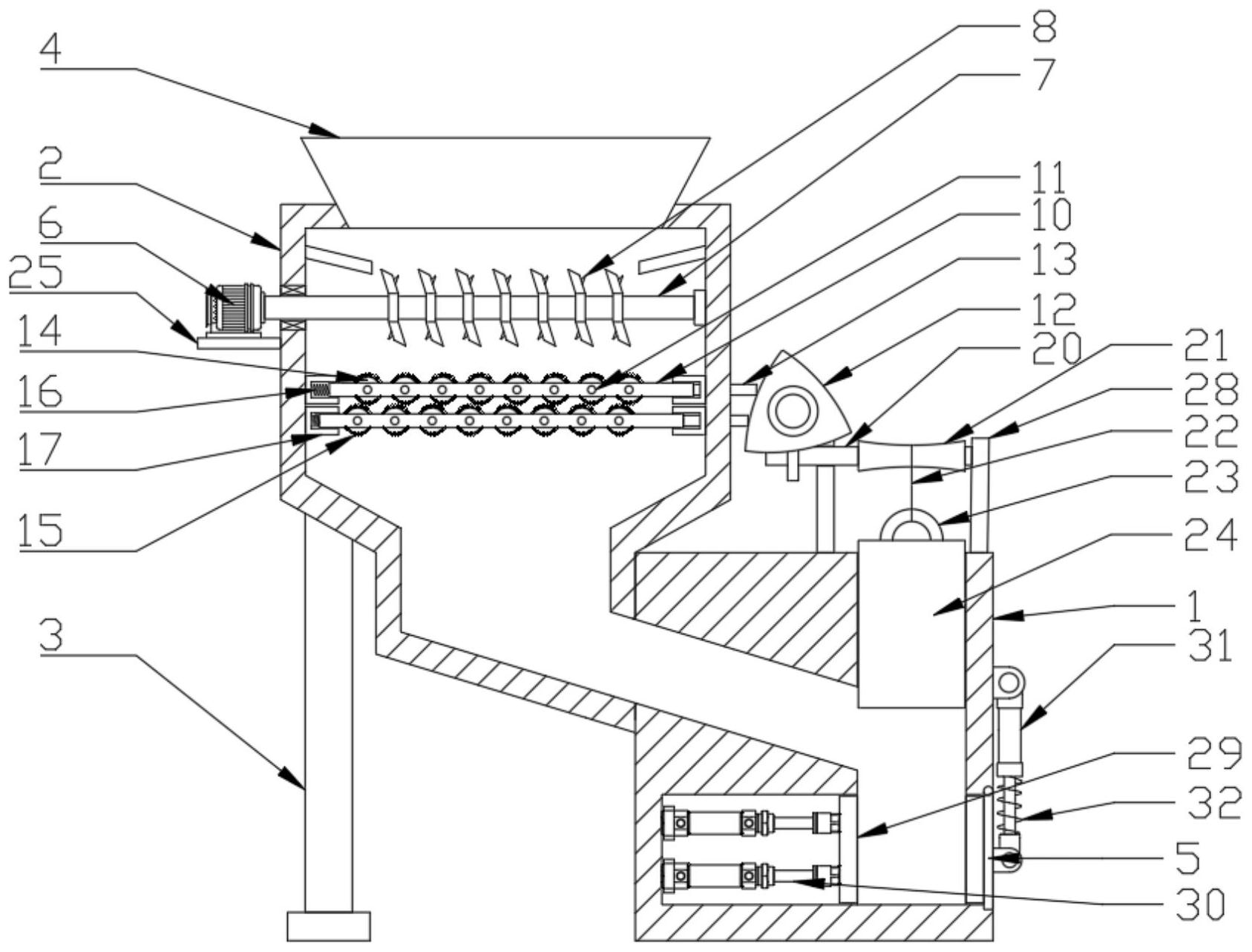 4
2
6
25
14
16
17
15
3
8
7
11
10
13
12
20
21
28
22
23
24
1
31
29
32
5
30