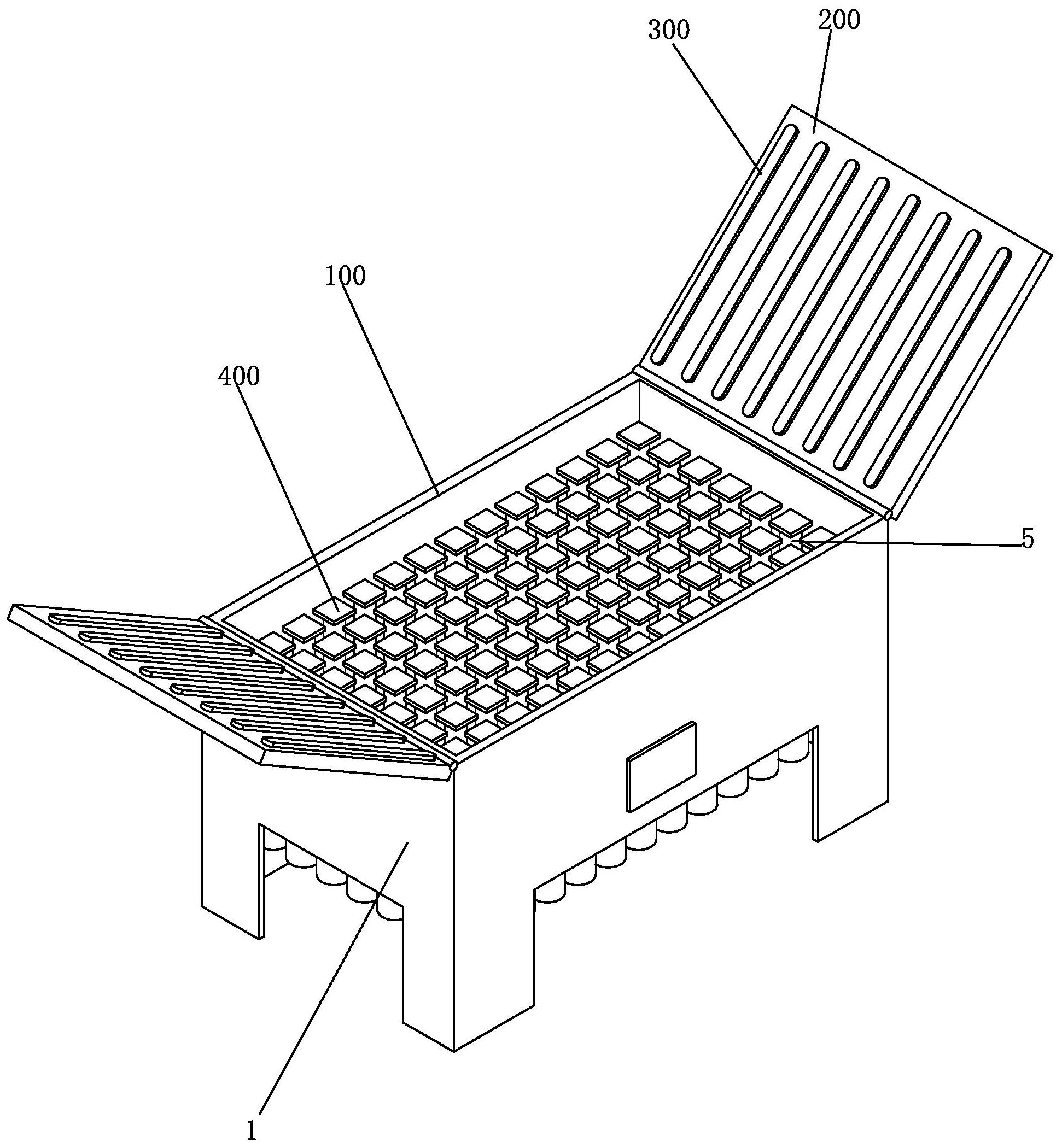 300
200
100
400
5
1