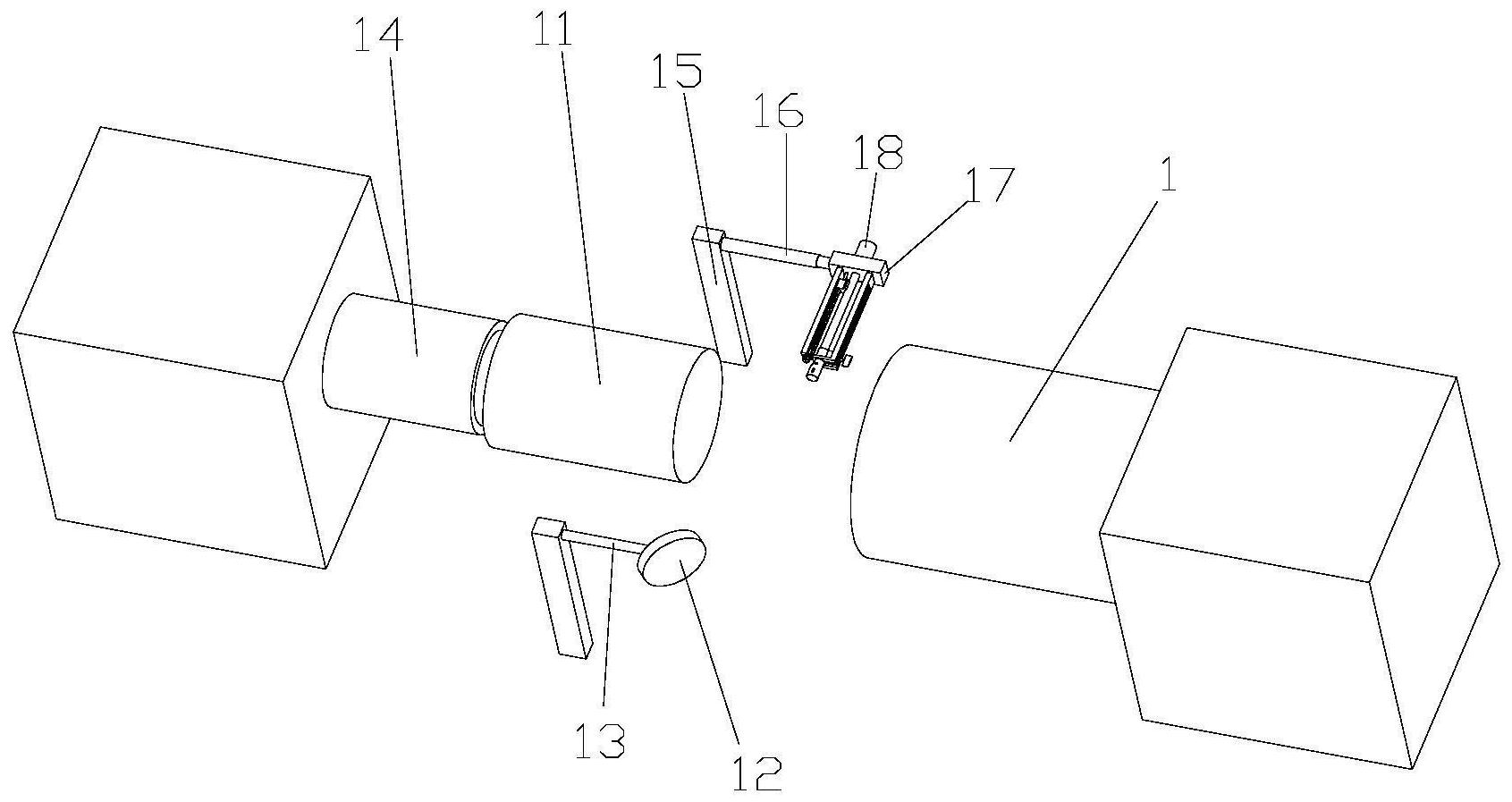 14
11
15
16
18
17
1
13
12