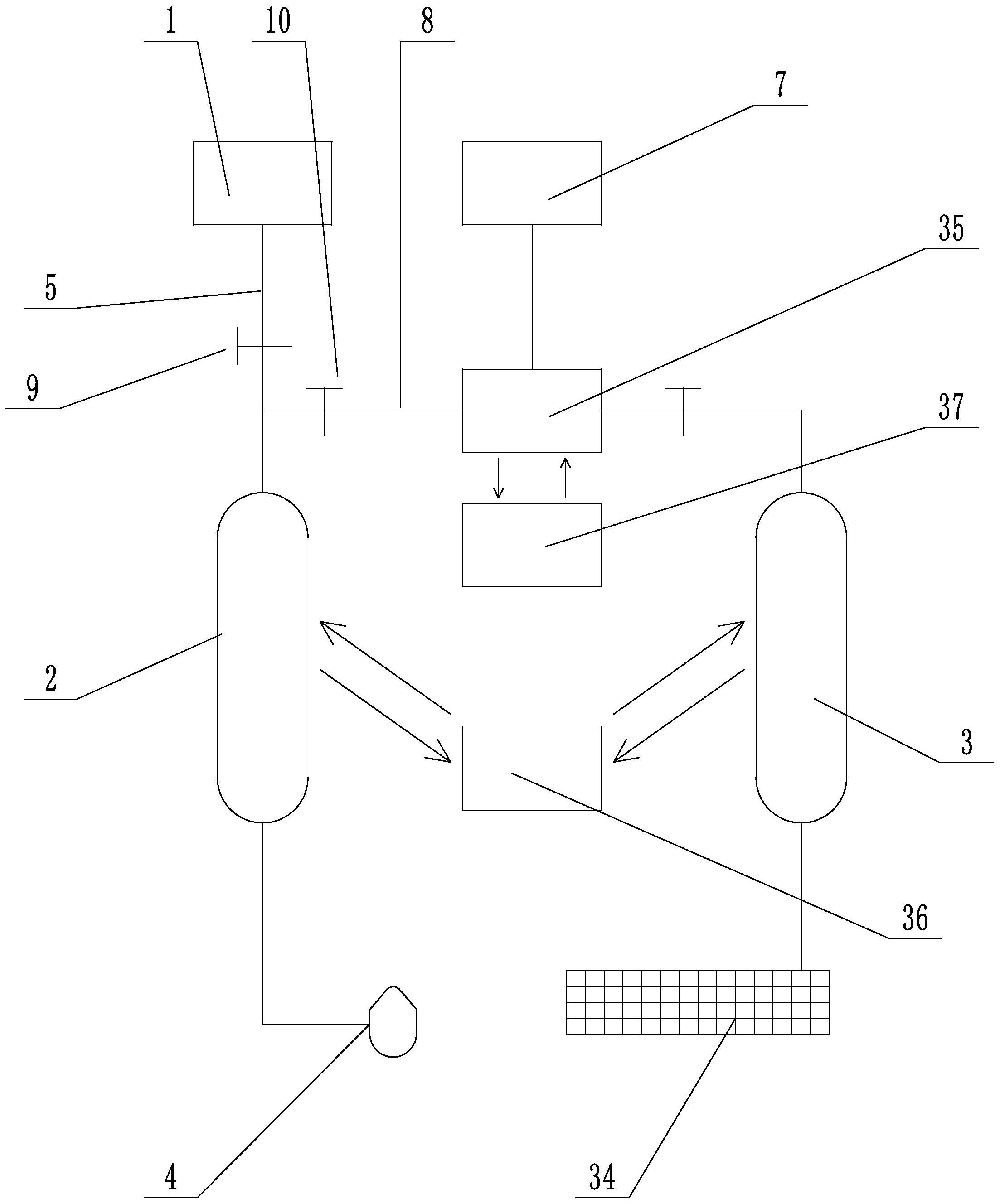 1
10
8
7
35
5
9
37
2
3
36
4
34