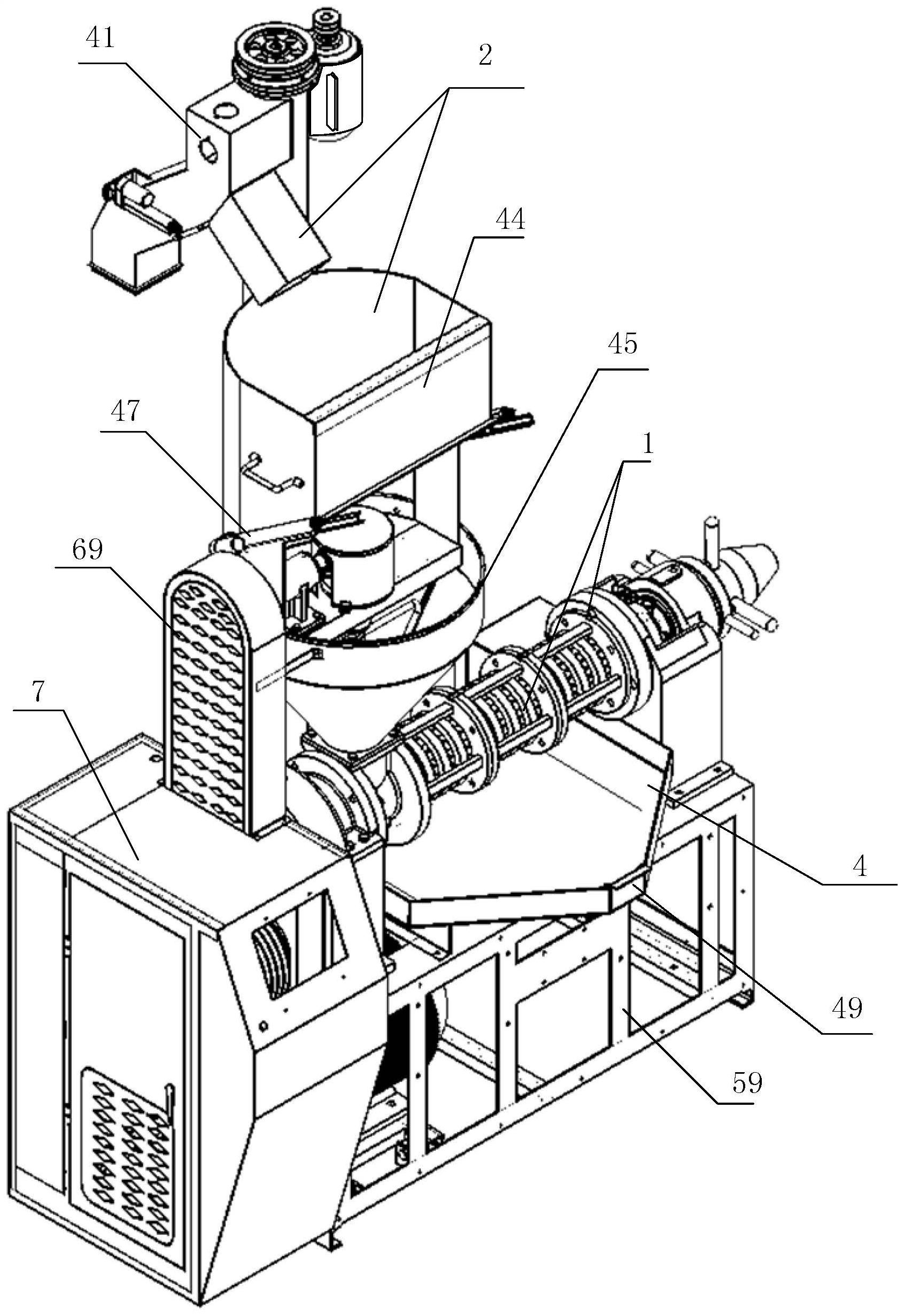 41
2
44
45
47
1
69
7
4
49
59