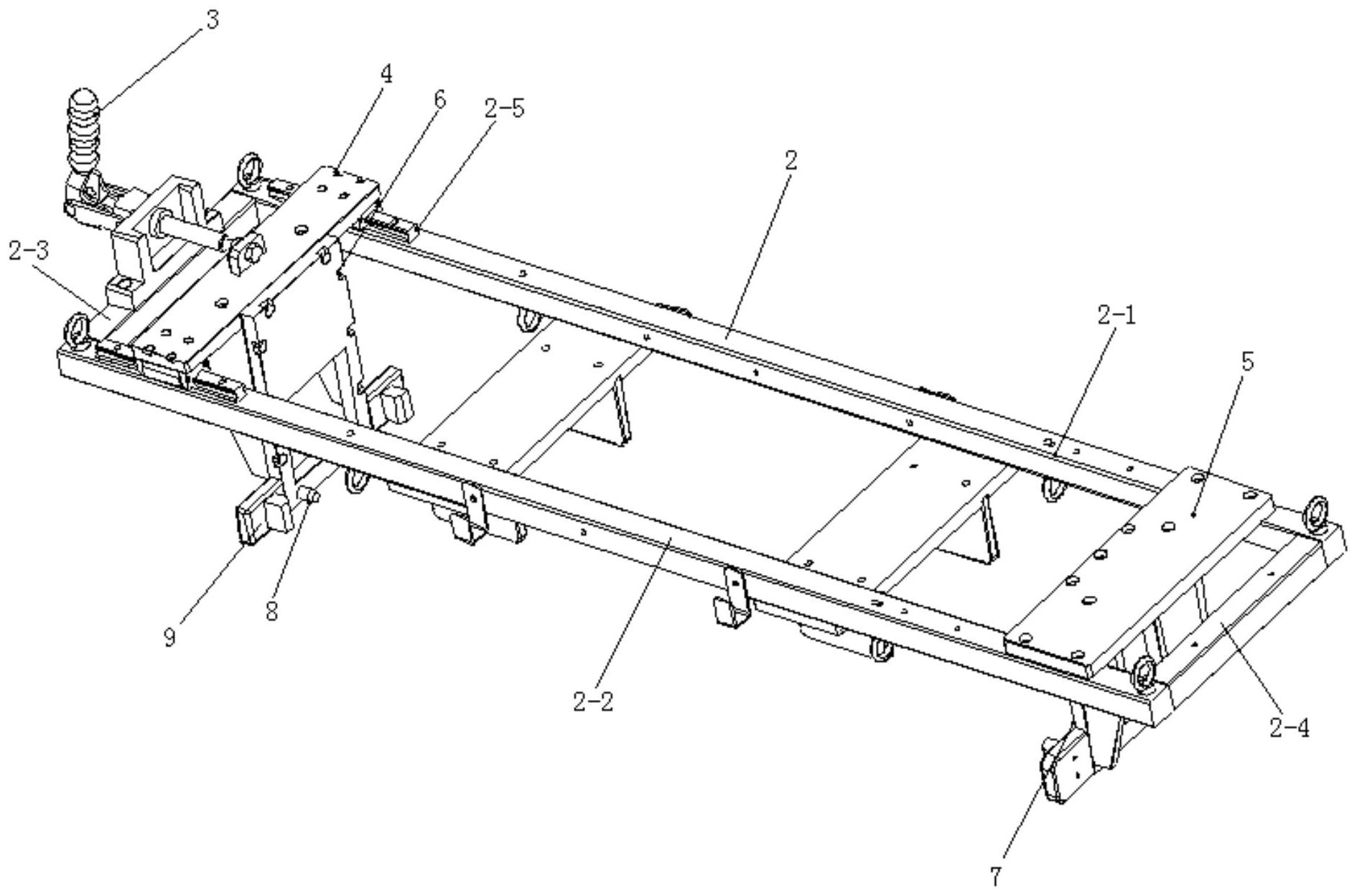 3
4
6
2-5
2
2-3
2-1
5
9
8
2-2
2-4
7