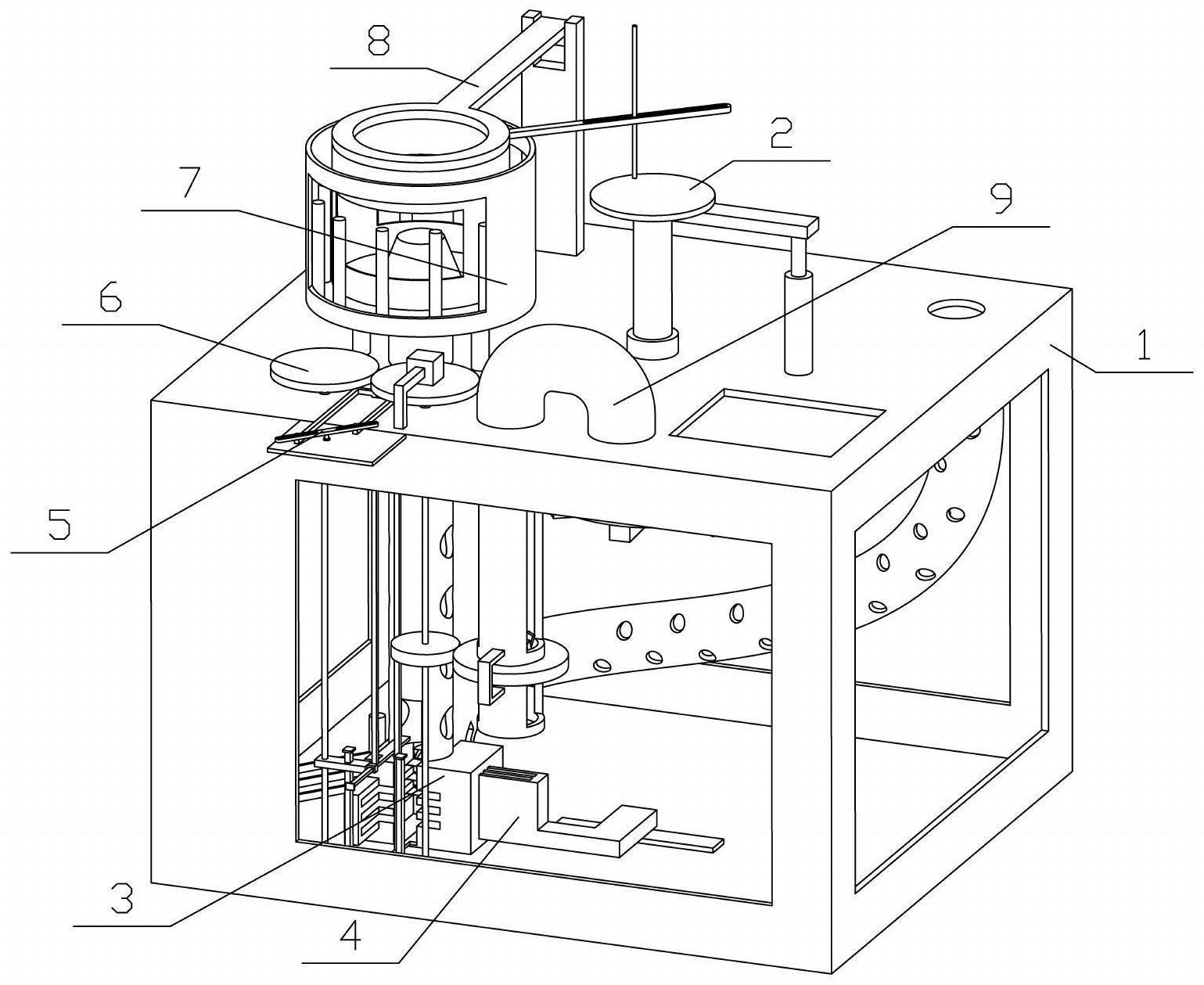 8
2
7
9
6
1
5
3
4