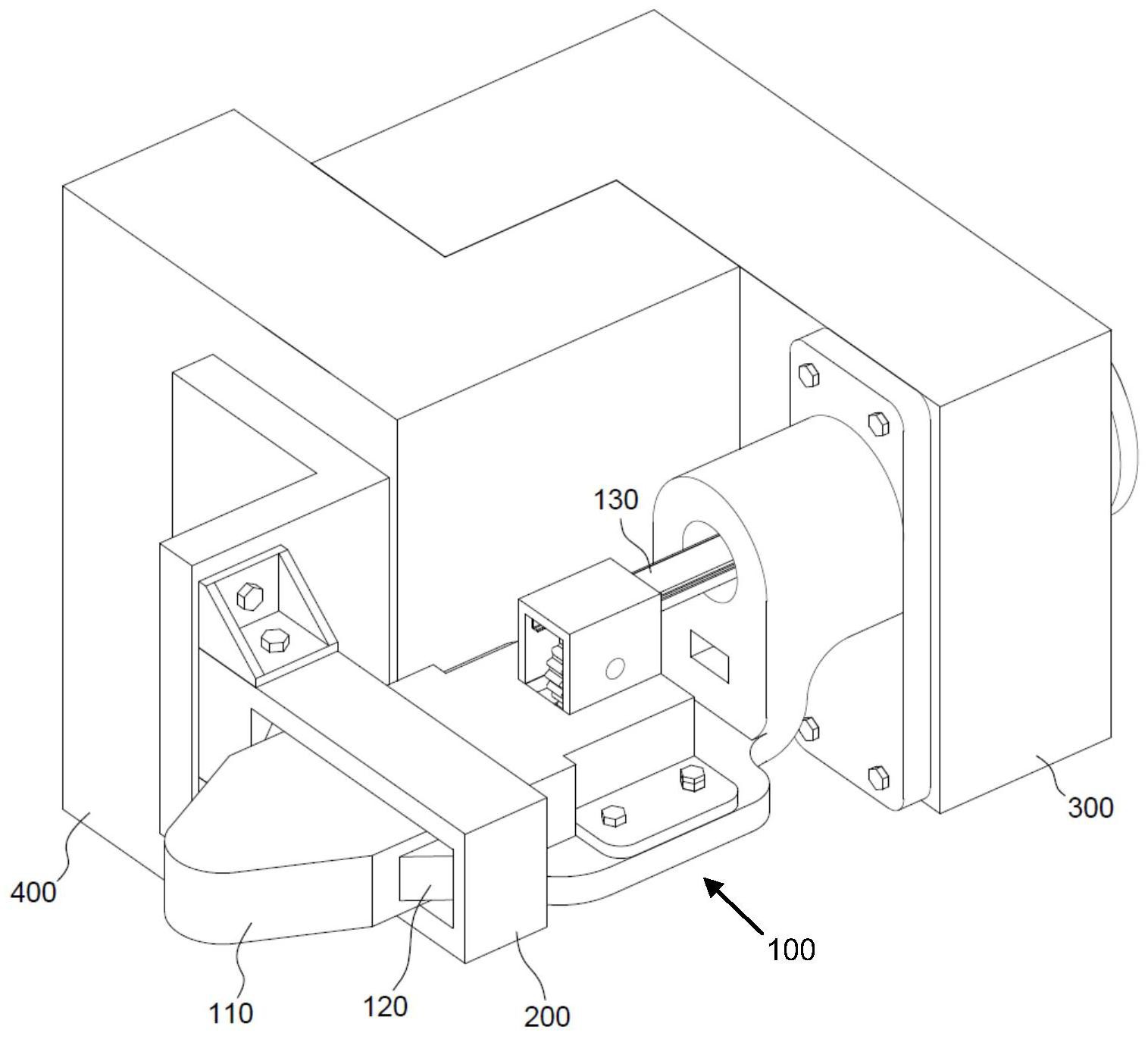 130
300
400
100
110
120
200