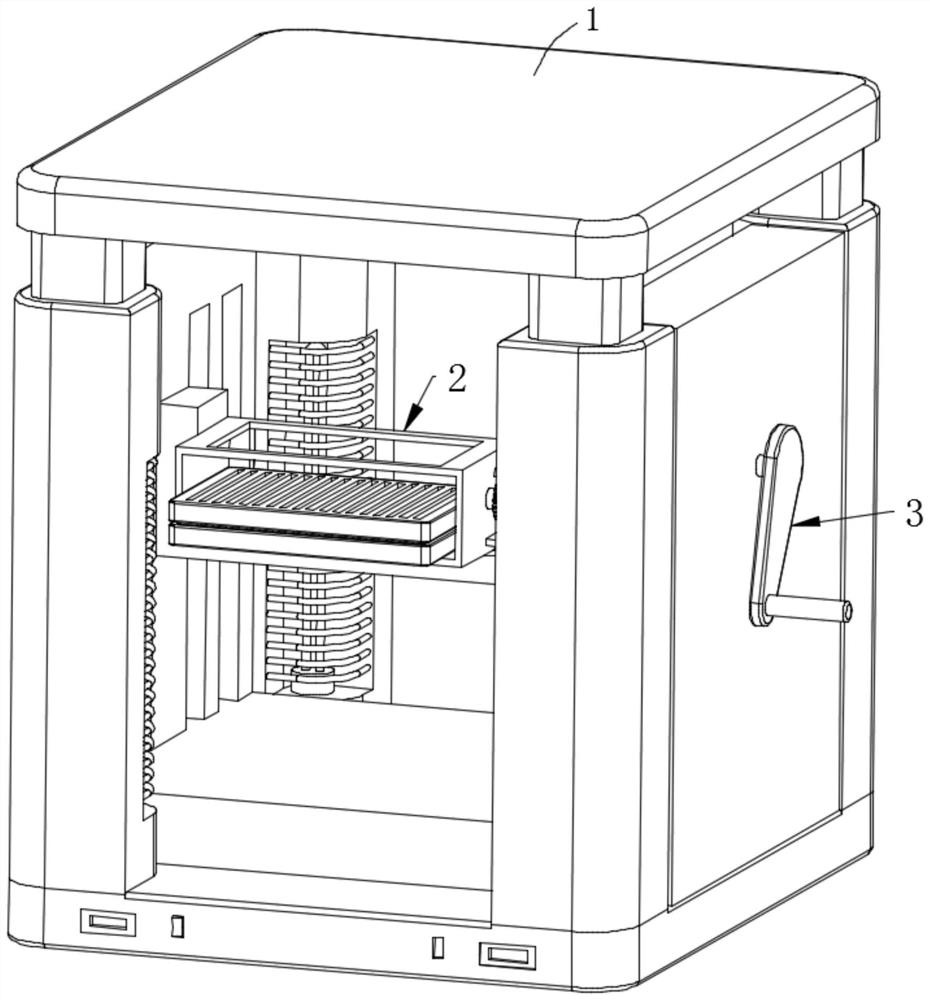 1
2
3